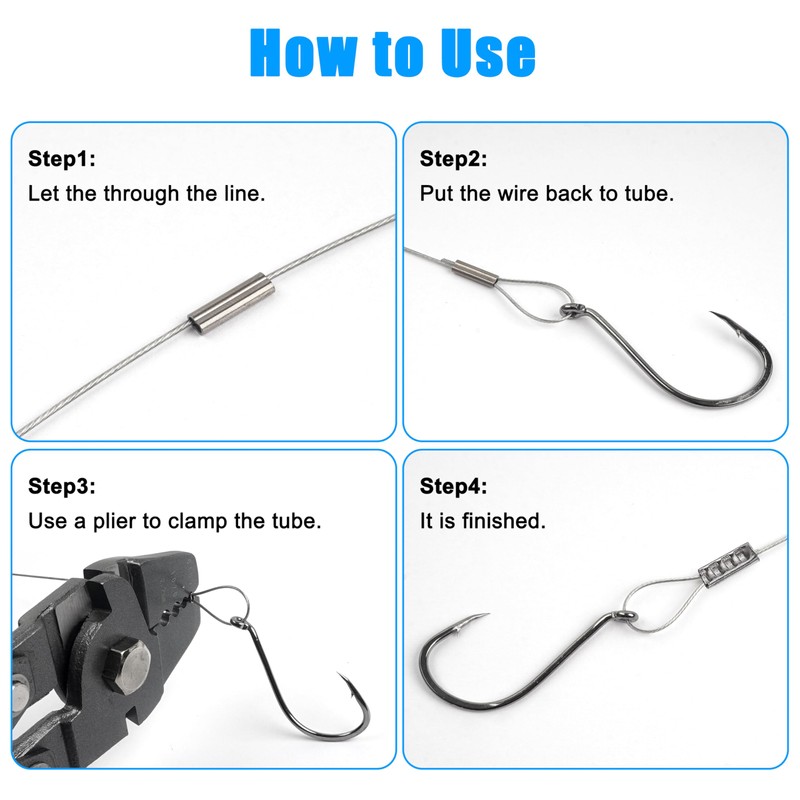 How to Use

Step1:
Let the through the line.

Step2:
Put the wire back to tube.

Step3:
Use a plier to clamp the tube.

Step4:
It is finished.