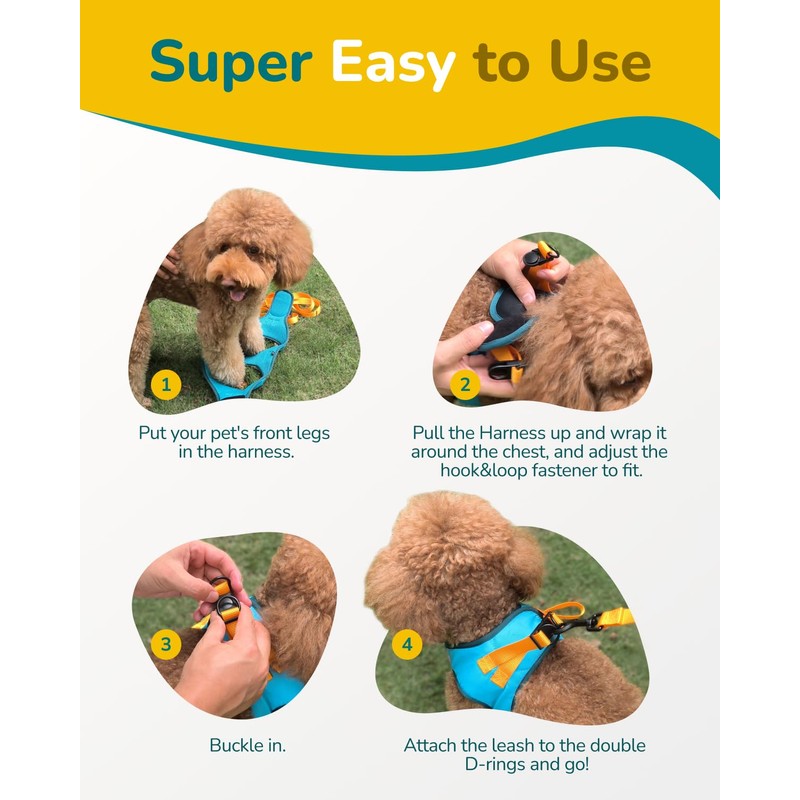 Super Easy to Use

1

Put your pet's front legs in the harness.

2

Pull the Harness up and wrap it around the chest, and adjust the hook&loop fastener to fit.

3

Buckle in.

4

Attach the leash to the double D-rings and go!