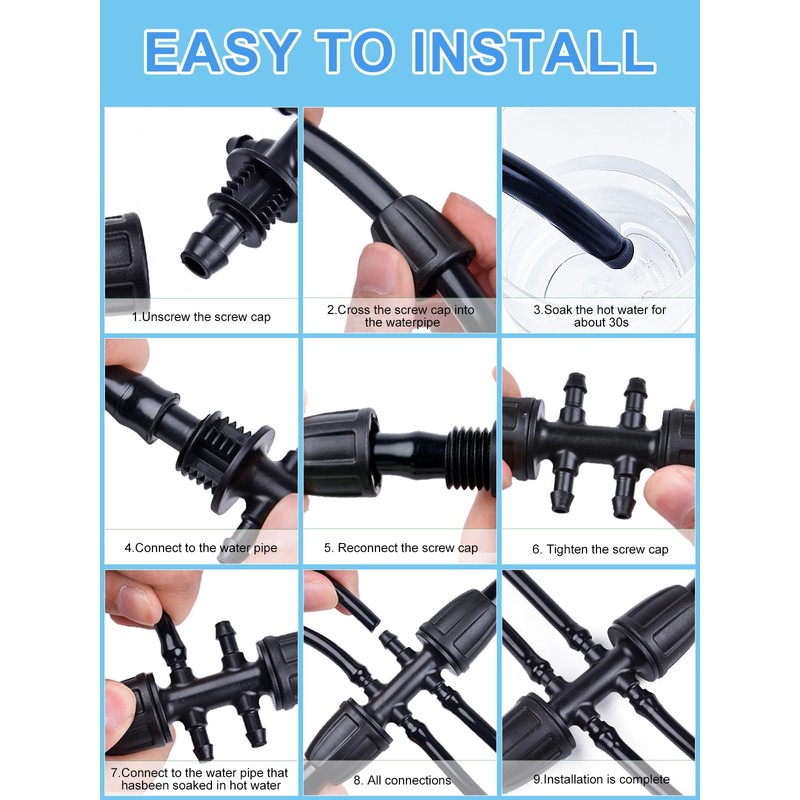 EASY TO INSTALL

1.Unscrew the screw cap

2.Cross the screw cap into the waterpipe

3.Soak the hot water for about 30s

4.Connect to the water pipe

5. Reconnect the screw cap

6. Tighten the screw cap

7.Connect to the water pipe that hasbeen soaked in hot water

8. All connections

9.Installation is complete