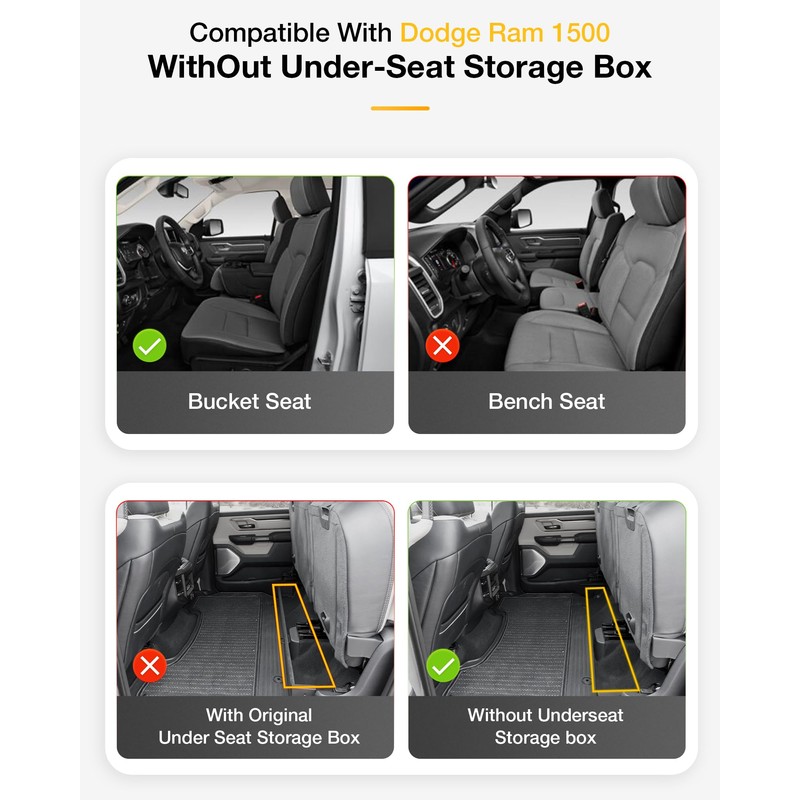 Compatible With Dodge Ram 1500
WithOut Under-Seat Storage Box

Bucket Seat

Bench Seat

With Original
Under Seat Storage Box

Without Underseat
Storage box