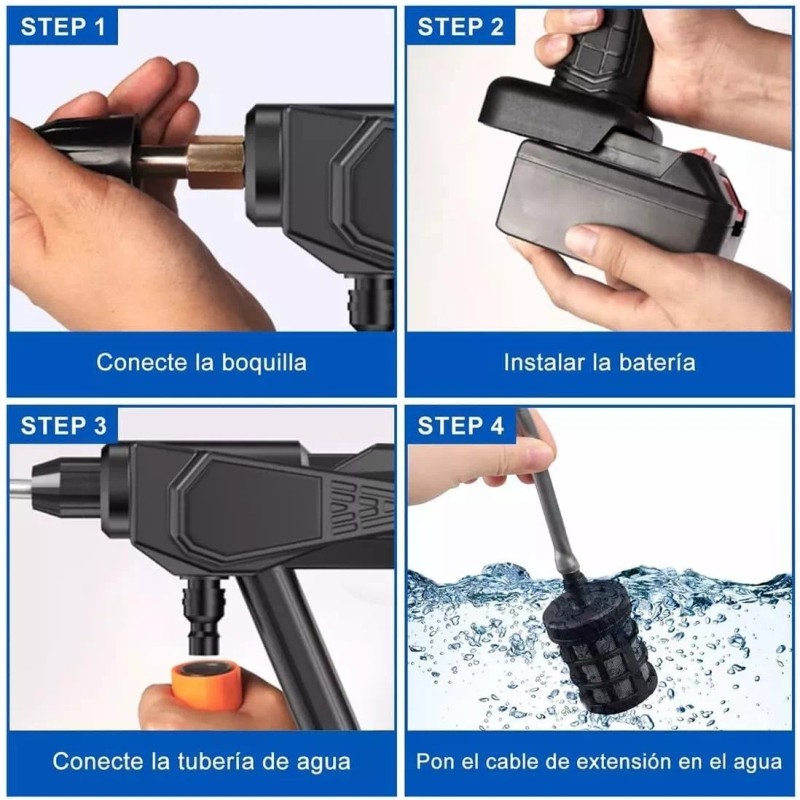 STEP 1

Conecte la boquilla

STEP 2

Instalar la batería

STEP 3

Conecte la tubería de agua

STEP 4

Pon el cable de extensión en el agua