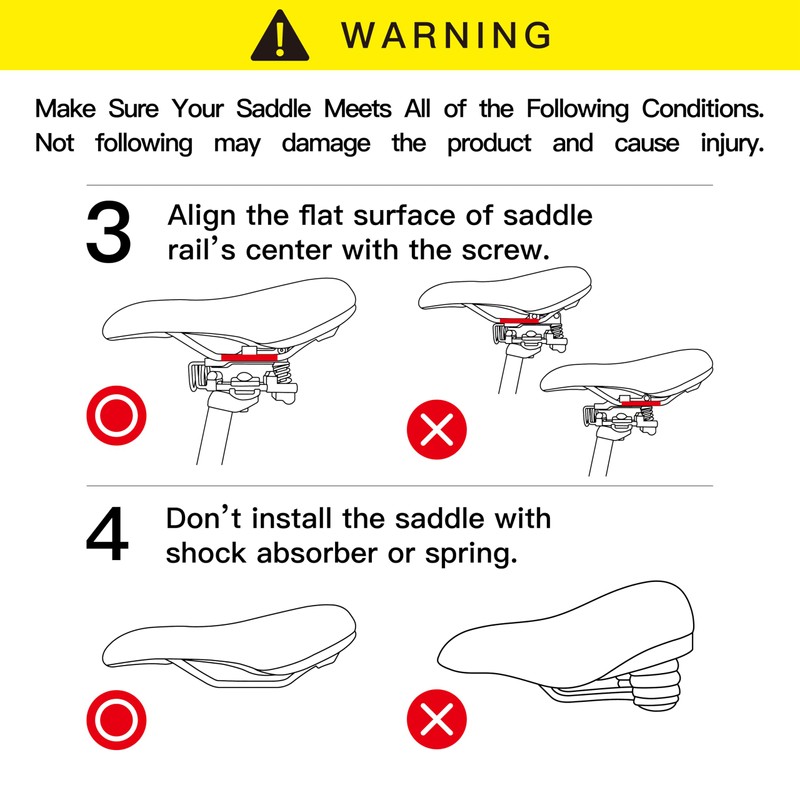 WARNING

Make Sure Your Saddle Meets All of the Following Conditions. Not following may damage the product and cause injury.

3 Align the flat surface of saddle rail's center with the screw.

4 Don't install the saddle with shock absorber or spring.