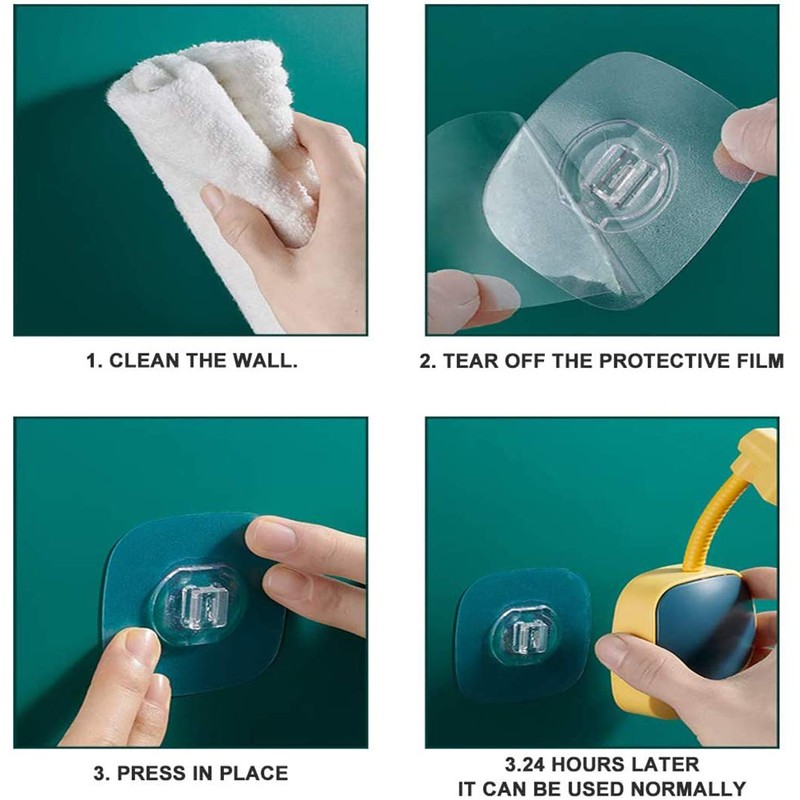 1. CLEAN THE WALL.

2. TEAR OFF THE PROTECTIVE FILM

3. PRESS IN PLACE

3.24 HOURS LATER
IT CAN BE USED NORMALLY