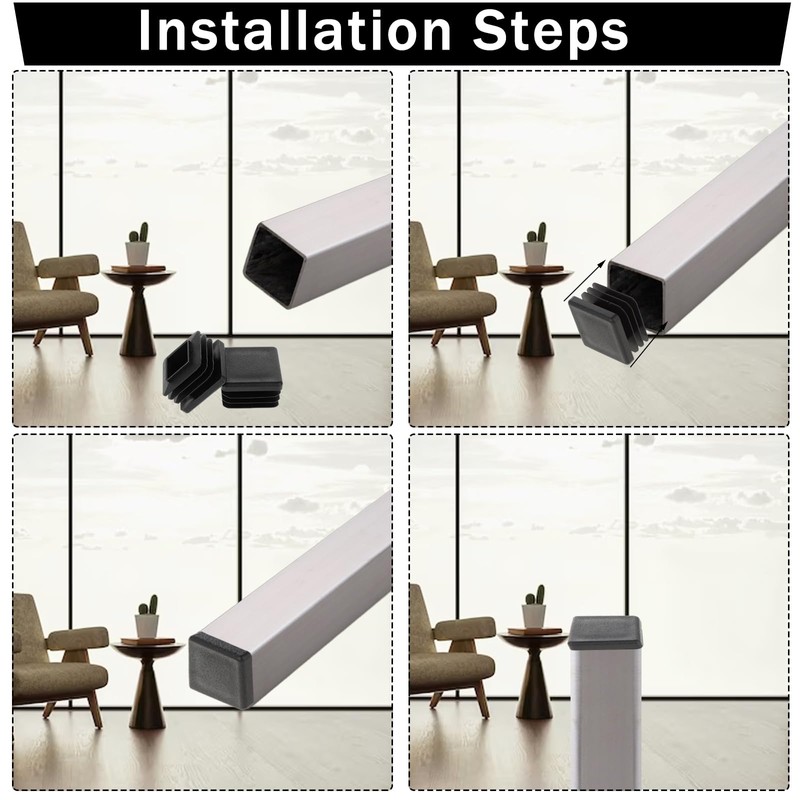 Installation Steps