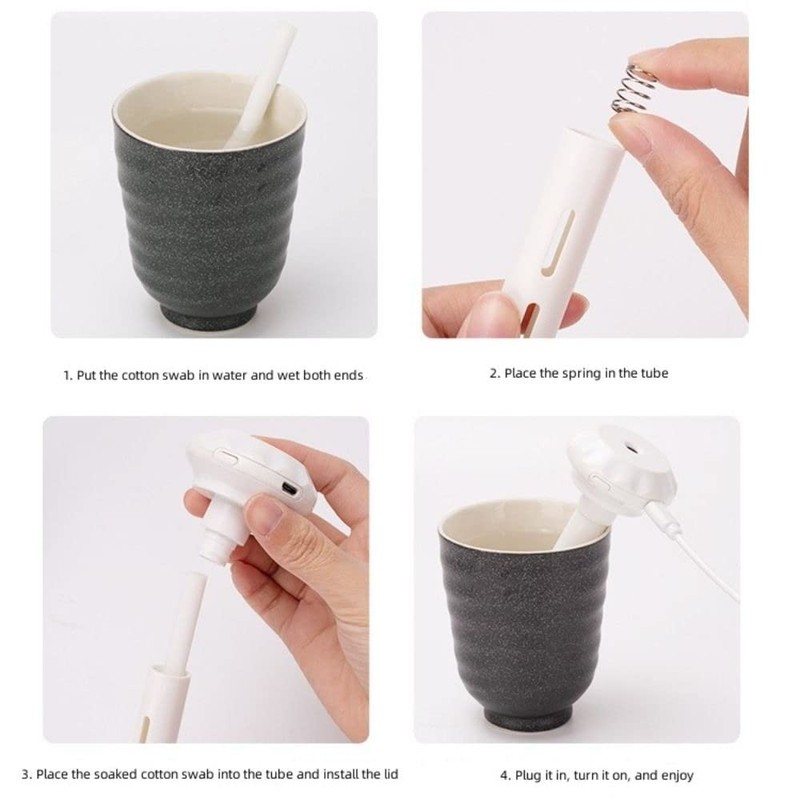 1. Put the cotton swab in water and wet both ends

2. Place the spring in the tube

3. Place the soaked cotton swab into the tube and install the lid

4. Plug it in, turn it on, and enjoy