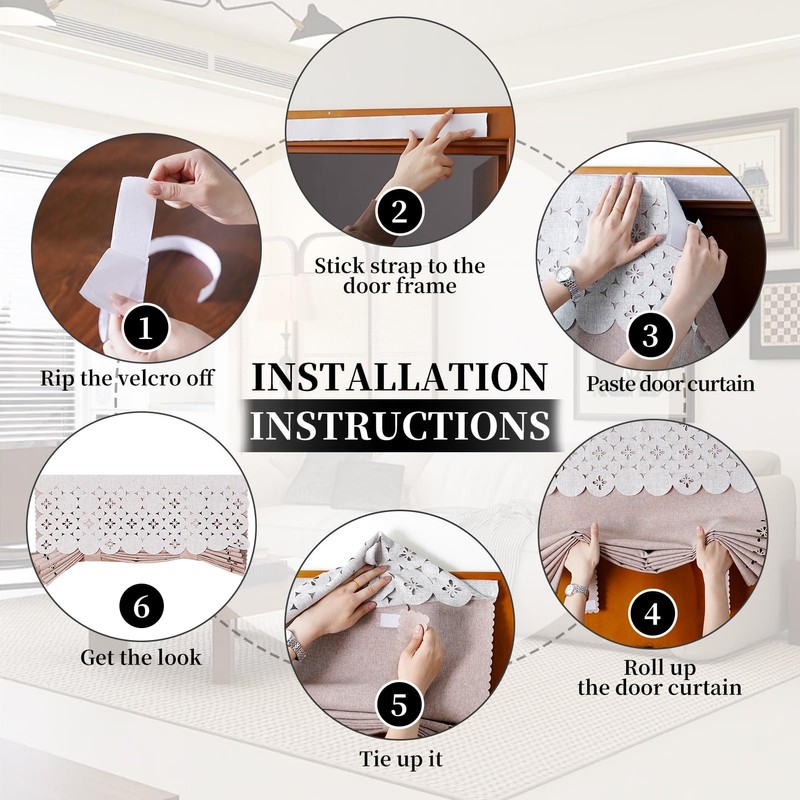 INSTALLATION
INSTRUCTIONS

1
Rip the velcro off

2
Stick strap to the door frame

3
Paste door curtain

4
Roll up the door curtain

5
Tie up it

6
Get the look