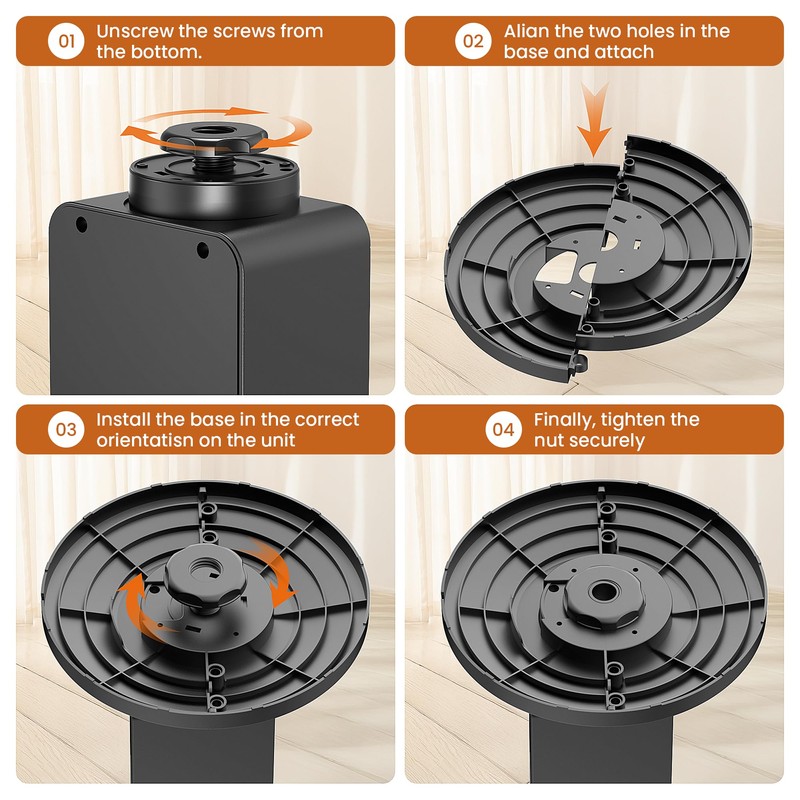 01 Unscrew the screws from the bottom.

02 Alian the two holes in the base and attach

03 Install the base in the correct orientatisn on the unit

04 Finally, tighten the nut securely