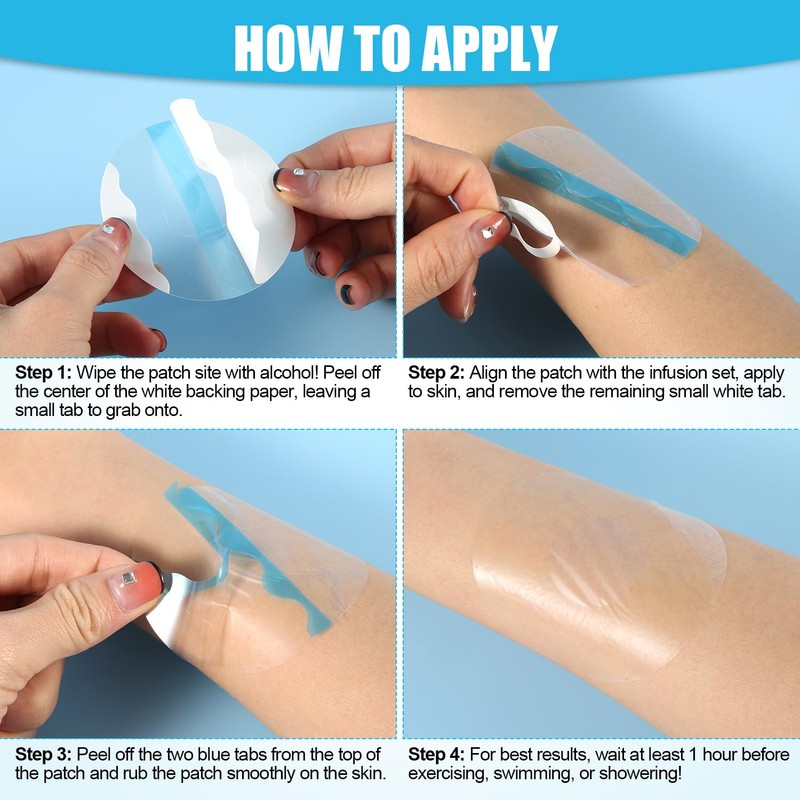 HOW TO APPLY

Step 1: Wipe the patch site with alcohol! Peel off the center of the white backing paper, leaving a small tab to grab onto.

Step 2: Align the patch with the infusion set, apply to skin, and remove the remaining small white tab.

Step 3: Peel off the two blue tabs from the top of the patch and rub the patch smoothly on the skin.

Step 4: For best results, wait at least 1 hour before exercising, swimming, or showering!