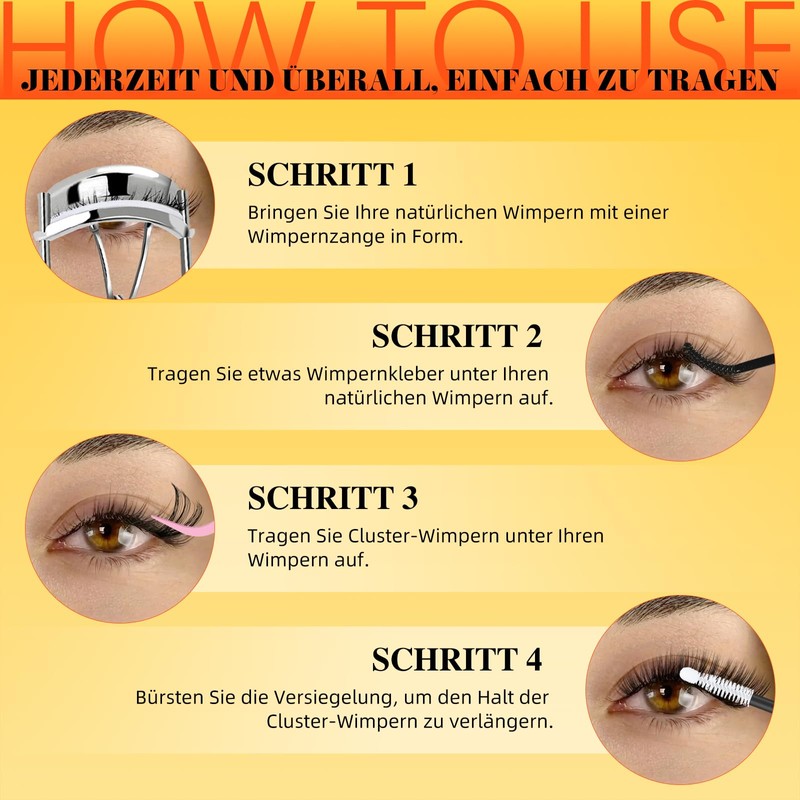 HOW TO USE
JEDERZEIT UND ÜBERALL, EINFACH ZU TRAGEN

SCHRITT 1
Bringen Sie Ihre natürlichen Wimpern mit einer Wimpernzange in Form.

SCHRITT 2
Tragen Sie etwas Wimpernkleber unter Ihren natürlichen Wimpern auf.

SCHRITT 3
Tragen Sie Cluster-Wimpern unter Ihren Wimpern auf.

SCHRITT 4
Bürsten Sie die Versiegelung, um den Halt der Cluster-Wimpern zu verlängern.