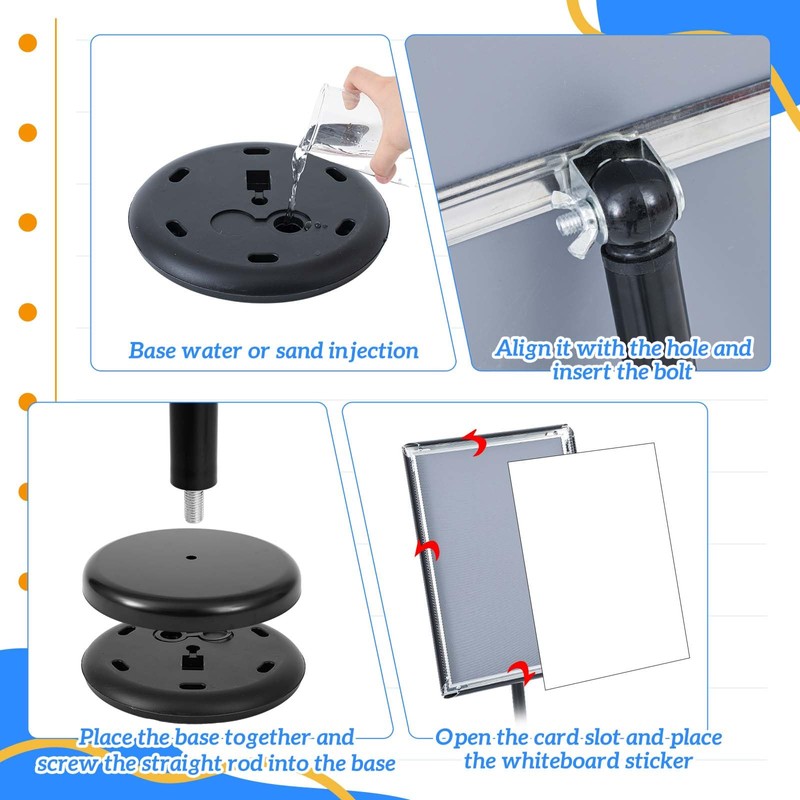 Base water or sand injection

Align it with the hole and insert the bolt

Place the base together and screw the straight rod into the base

Open the card slot and place the whiteboard sticker