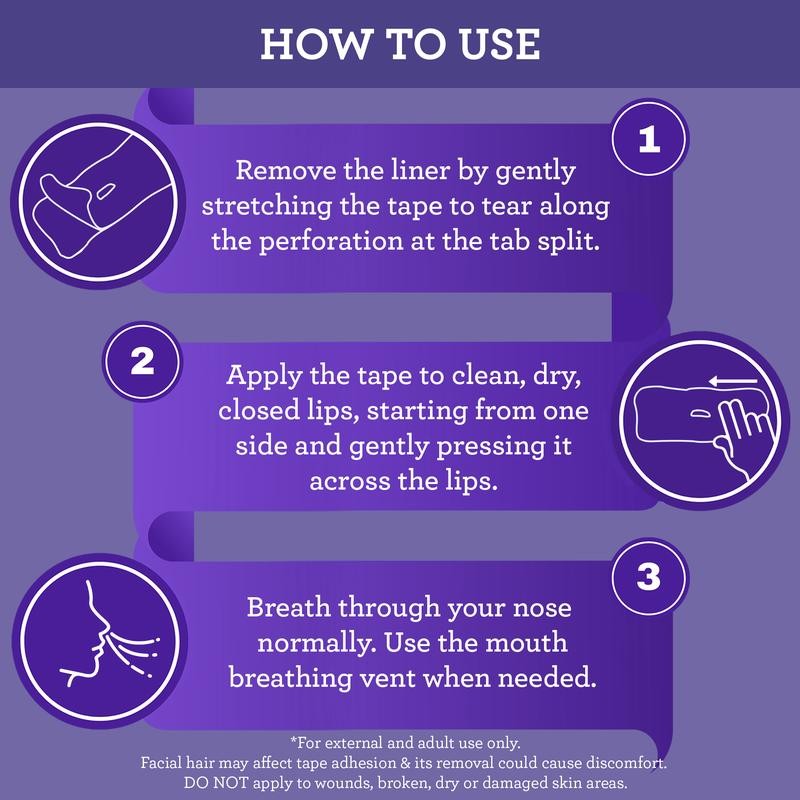 HOW TO USE

1

Remove the liner by gently stretching the tape to tear along the perforation at the tab split.

2

Apply the tape to clean, dry, closed lips, starting from one side and gently pressing it across the lips.

3

Breath through your nose normally. Use the mouth breathing vent when needed.

*For external and adult use only.
Facial hair may affect tape adhesion & its removal could cause discomfort.
DO NOT apply to wounds, broken, dry or damaged skin areas.