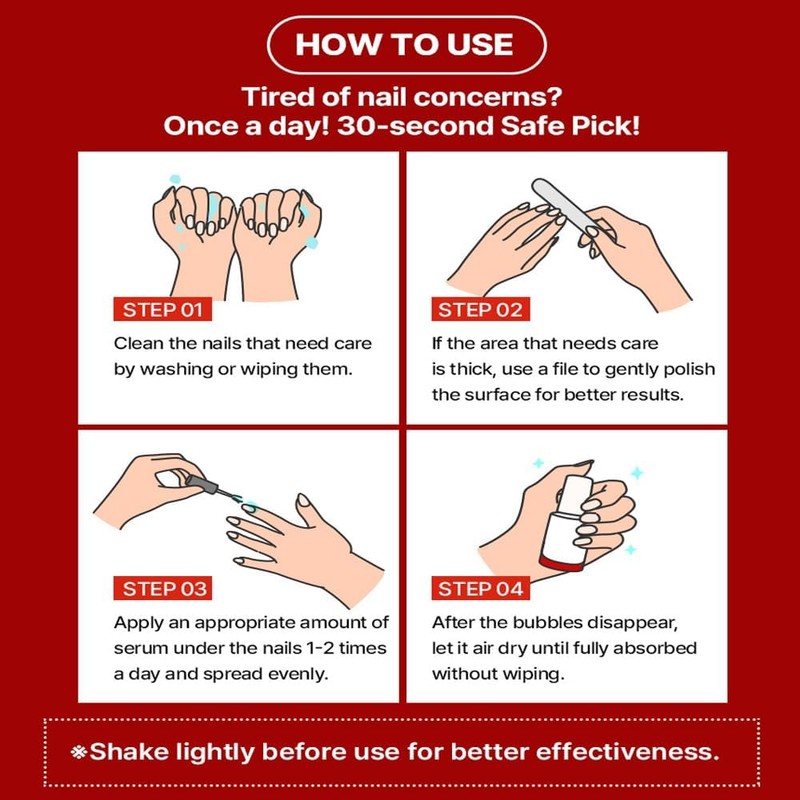 HOW TO USE

Tired of nail concerns?
Once a day! 30-second Safe Pick!

STEP 01

Clean the nails that need care by washing or wiping them.

STEP 02

If the area that needs care is thick, use a file to gently polish the surface for better results.

STEP 03

Apply an appropriate amount of serum under the nails 1-2 times a day and spread evenly.

STEP 04

After the bubbles disappear, let it air dry until fully absorbed without wiping.

※Shake lightly before use for better effectiveness.