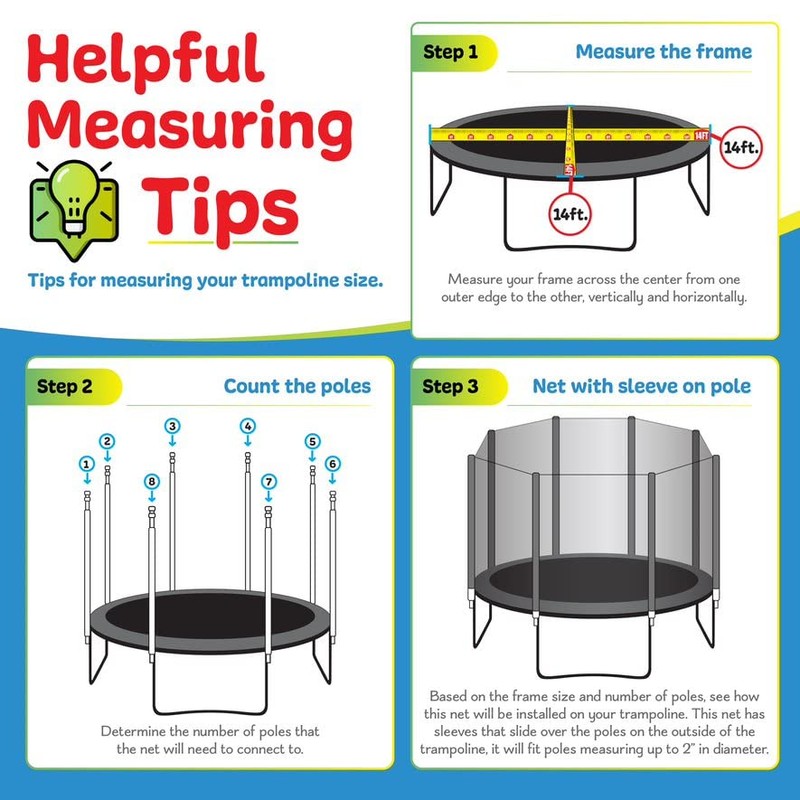 Helpful Measuring Tips

Tips for measuring your trampoline size.

Step 1

Measure the frame

14FT

14ft.

14FT

14ft.

Measure your frame across the center from one outer edge to the other, vertically and horizontally.

Step 2

Count the poles

1 2 3 4 5 6 7 8

Determine the number of poles that the net will need to connect to.

Step 3

Net with sleeve on pole

Based on the frame size and number of poles, see how this net will be installed on your trampoline. This net has sleeves that slide over the poles on the outside of the trampoline, it will fit poles measuring up to 2" in diameter.