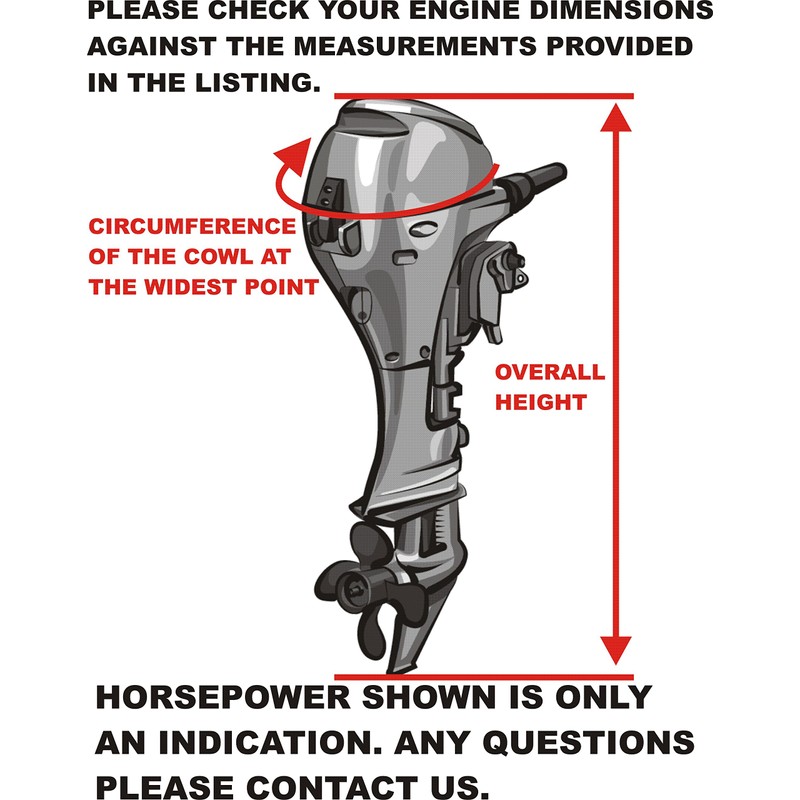 PLEASE CHECK YOUR ENGINE DIMENSIONS AGAINST THE MEASUREMENTS PROVIDED IN THE LISTING.

CIRCUMFERENCE OF THE COWL AT THE WIDEST POINT

OVERALL HEIGHT

HORSEPOWER SHOWN IS ONLY AN INDICATION. ANY QUESTIONS PLEASE CONTACT US.