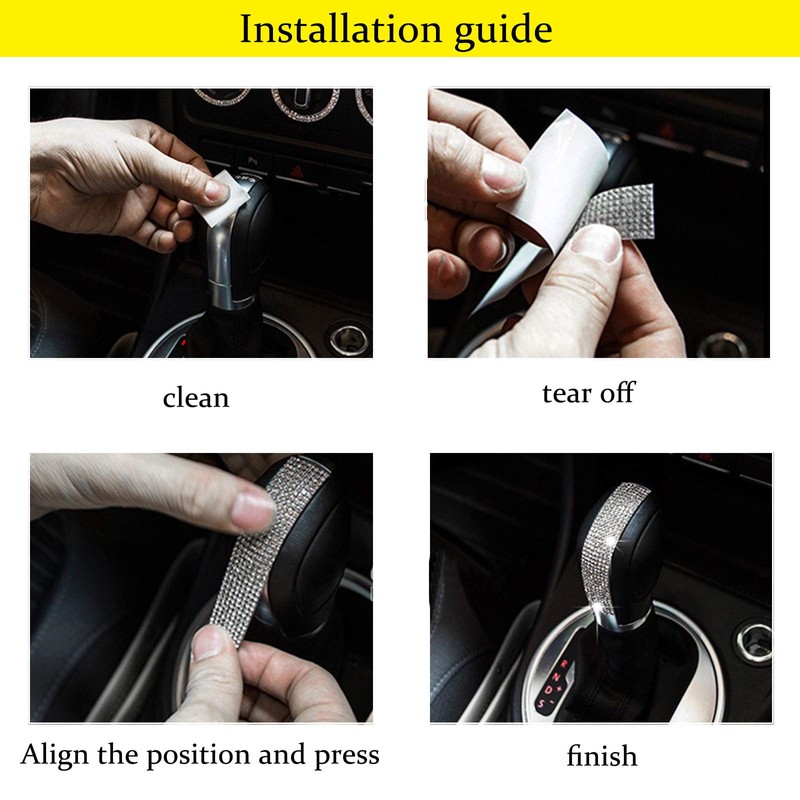 Installation guide

clean

tear off

Align the position and press

finish