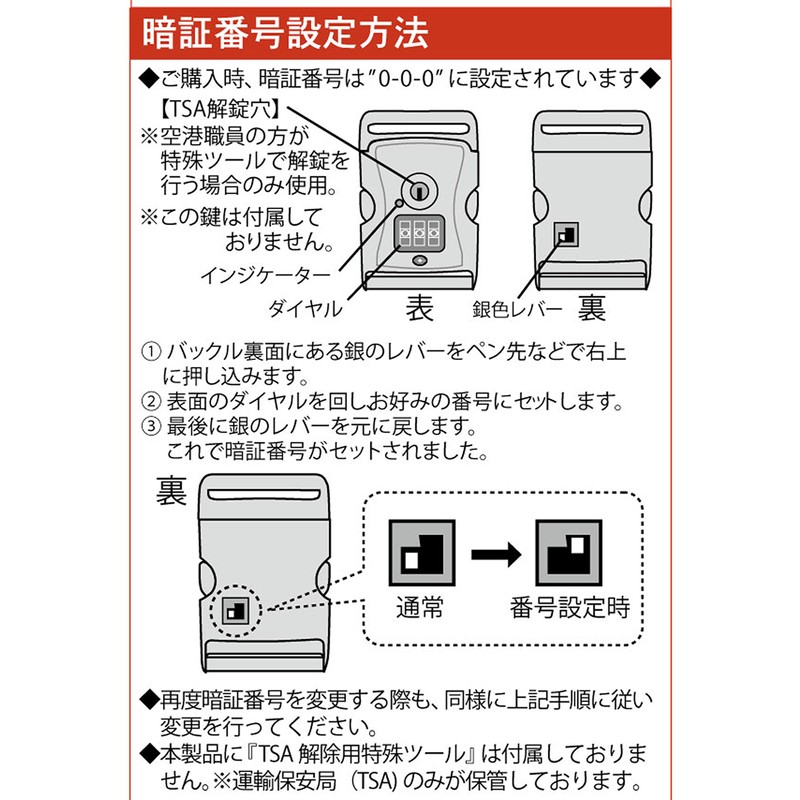 暗証番号設定方法

◆ご購入時、暗証番号は"0-0-0"に設定されています◆

【TSA解錠穴】
※空港職員の方が特殊ツールで解錠を行う場合のみ使用。

※この鍵は付属しておりません。

インジケーター

ダイヤル

表

銀色レバー

裏

① バックル裏面にある銀のレバーをペン先などで右上に押し込みます。
② 表面のダイヤルを回しお好みの番号にセットします。
③ 最後に銀のレバーを元に戻します。
これで暗証番号がセットされました。

裏

通常

番号設定時

◆再度暗証番号を変更する際も、同様に上記手順に従い変更を行ってください。
◆本製品に『TSA 解除用特殊ツール』は付属しておりません。※運輸保安局（TSA）のみが保管しております。