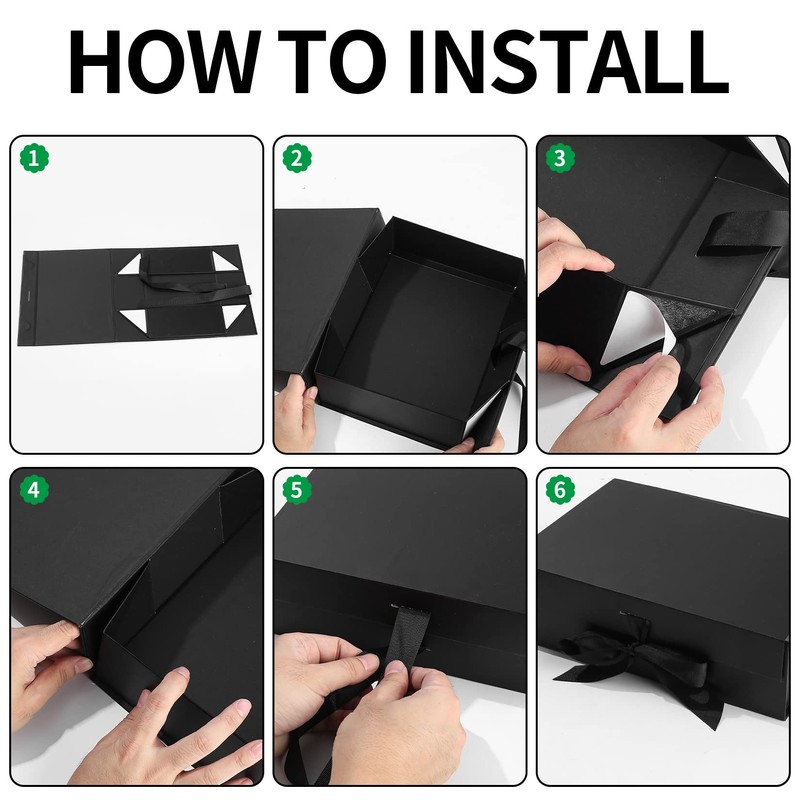 HOW TO INSTALL

1

2

3

4

5

6