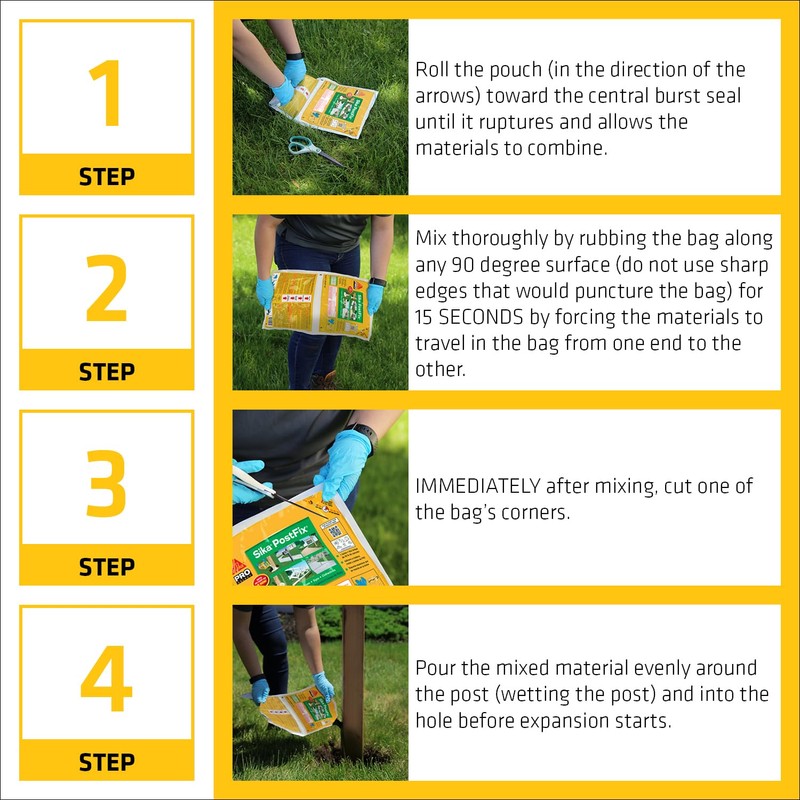 1
STEP

Roll the pouch (in the direction of the arrows) toward the central burst seal until it ruptures and allows the materials to combine.

2
STEP

Mix thoroughly by rubbing the bag along any 90 degree surface (do not use sharp edges that would puncture the bag) for 15 SECONDS by forcing the materials to travel in the bag from one end to the other.

3
STEP

Sika PostFix

PRO

IMMEDIATELY after mixing, cut one of the bag's corners.

4
STEP

Pour the mixed material evenly around the post (wetting the post) and into the hole before expansion starts.