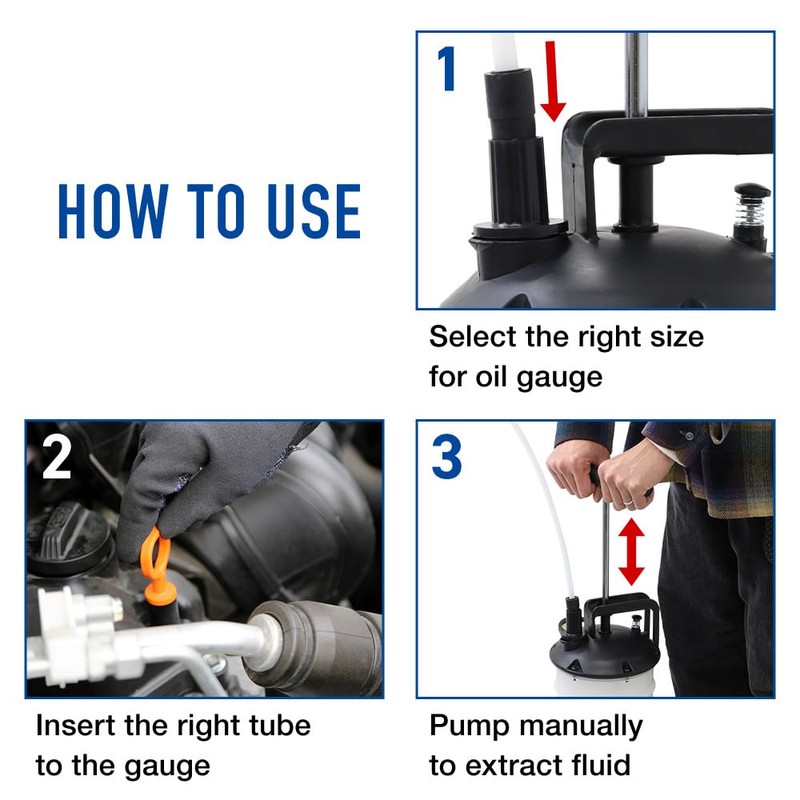 HOW TO USE

1

Select the right size for oil gauge

2

Insert the right tube to the gauge

3

Pump manually to extract fluid