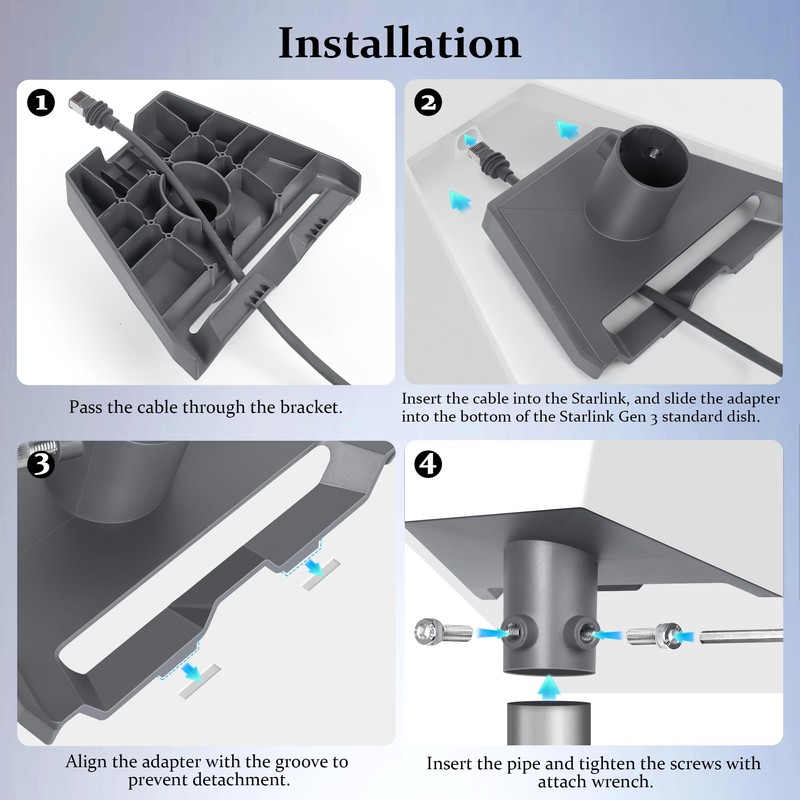 Installation

1

Pass the cable through the bracket.

2

Insert the cable into the Starlink, and slide the adapter into the bottom of the Starlink Gen 3 standard dish.

3

Align the adapter with the groove to prevent detachment.

4

Insert the pipe and tighten the screws with attach wrench.