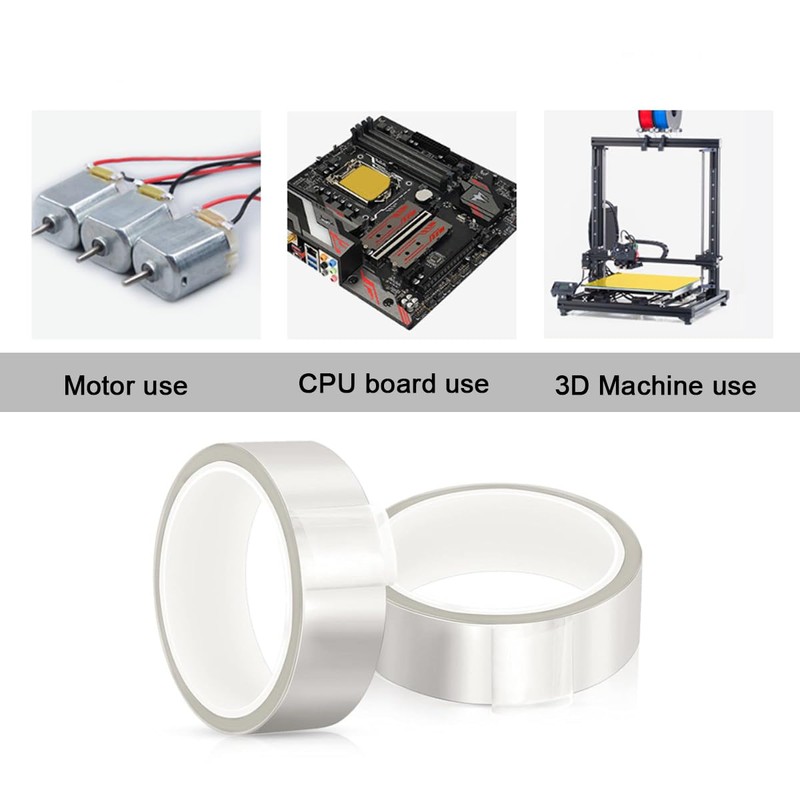 Motor use

CPU board use

3D Machine use