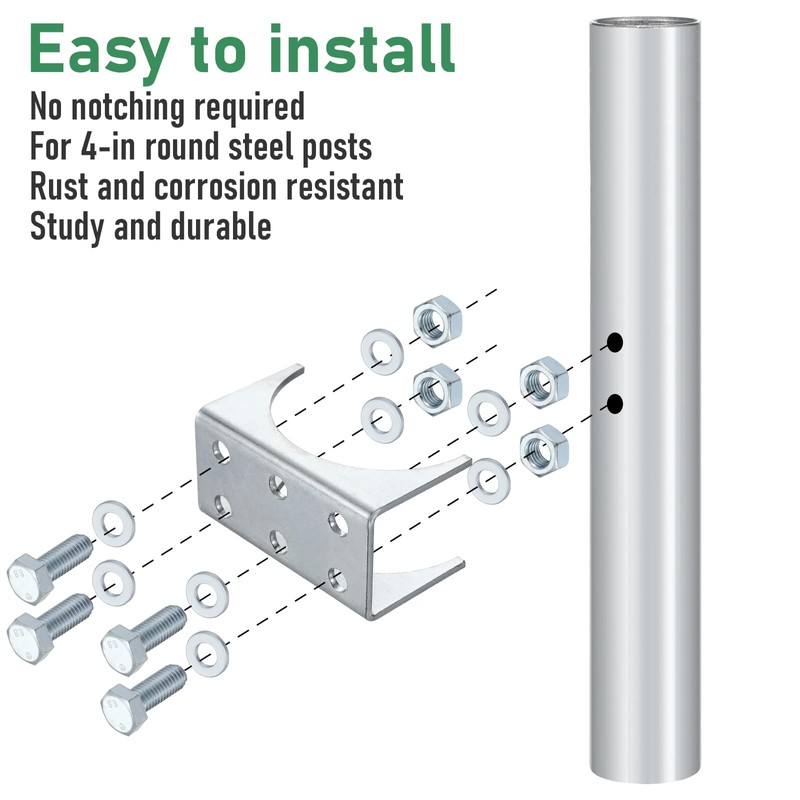 Easy to install
No notching required
For 4-in round steel posts
Rust and corrosion resistant
Study and durable