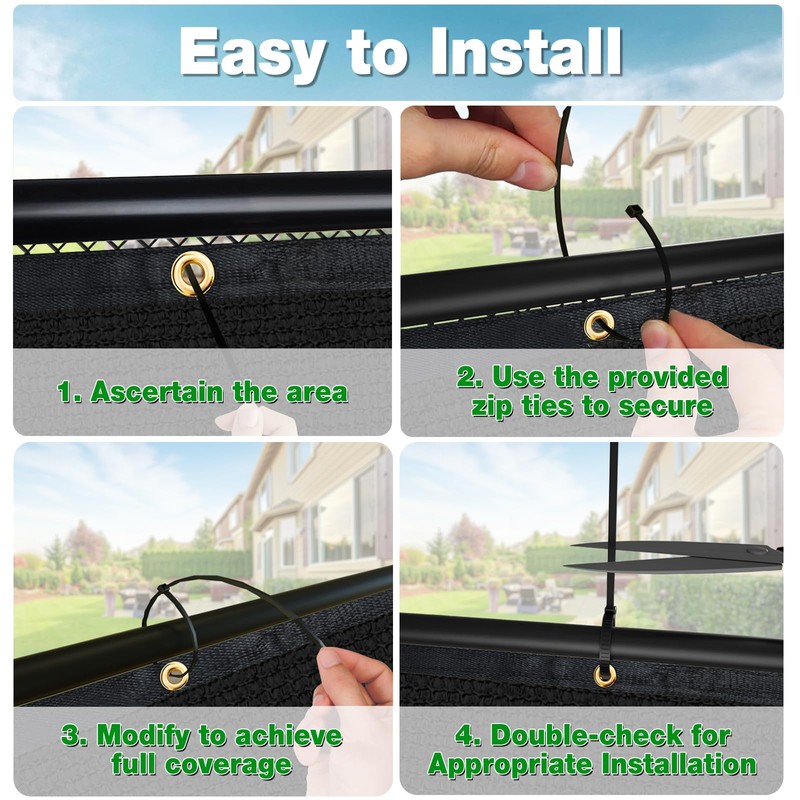 Easy to Install

1. Ascertain the area

2. Use the provided zip ties to secure

3. Modify to achieve full coverage

4. Double-check for Appropriate Installation