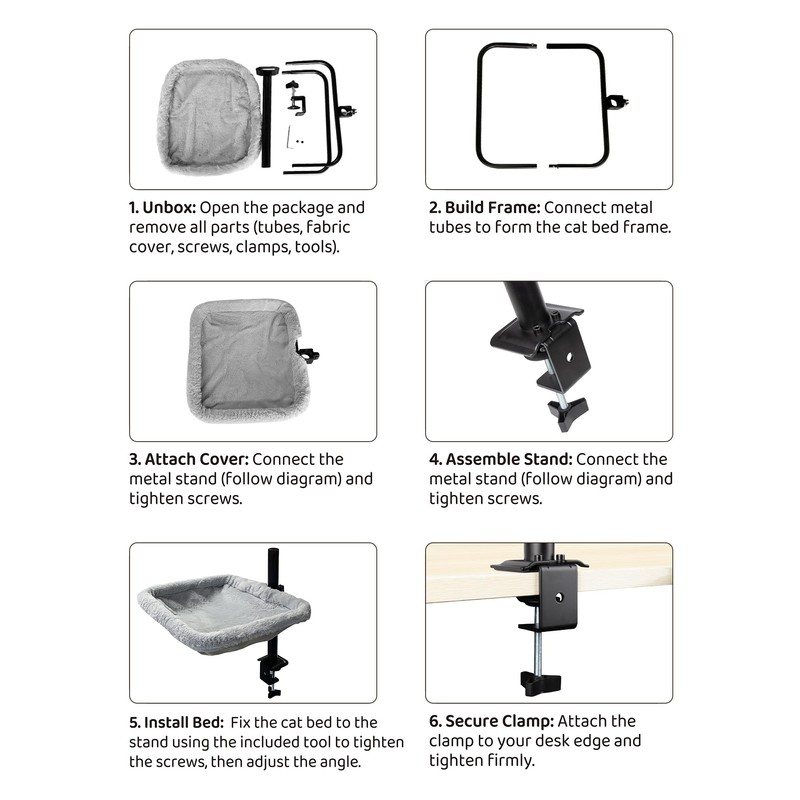 1. Unbox: Open the package and remove all parts (tubes, fabric cover, screws, clamps, tools).

2. Build Frame: Connect metal tubes to form the cat bed frame.

3. Attach Cover: Connect the metal stand (follow diagram) and tighten screws.

4. Assemble Stand: Connect the metal stand (follow diagram) and tighten screws.

5. Install Bed: Fix the cat bed to the stand using the included tool to tighten the screws, then adjust the angle.

6. Secure Clamp: Attach the clamp to your desk edge and tighten firmly.