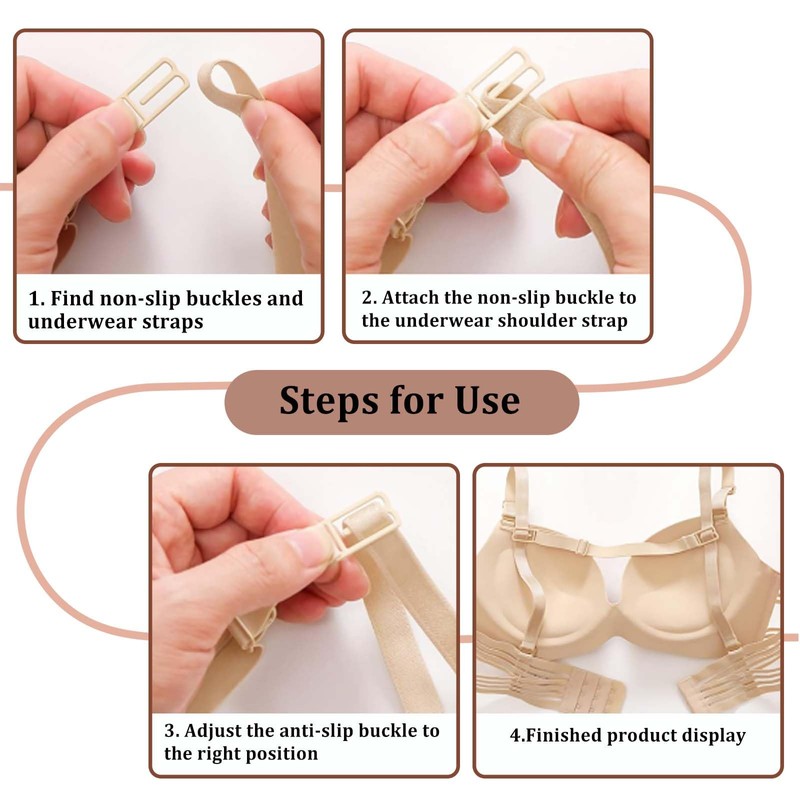 1. Find non-slip buckles and underwear straps

2. Attach the non-slip buckle to the underwear shoulder strap

Steps for Use

3. Adjust the anti-slip buckle to the right position

4.Finished product display