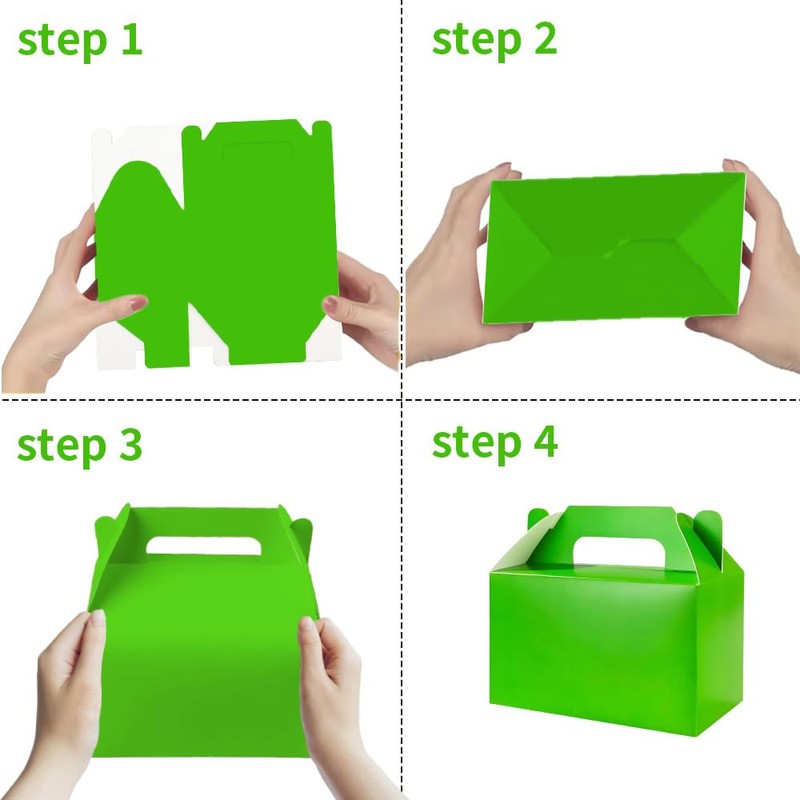 step 1

step 2

step 3

step 4