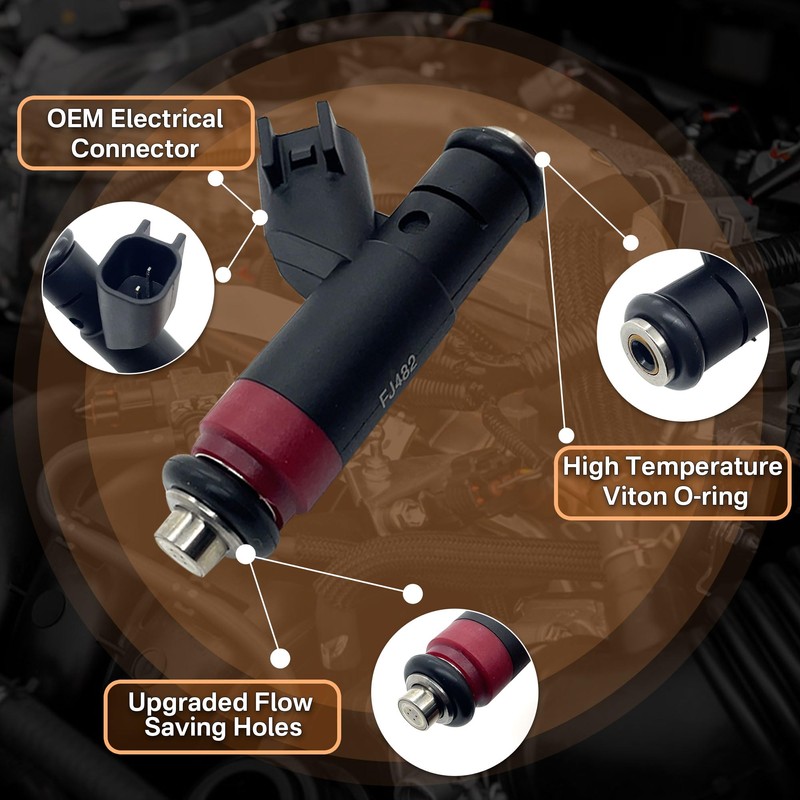 OEM Electrical Connector

FJ482

High Temperature Viton O-ring

Upgraded Flow Saving Holes