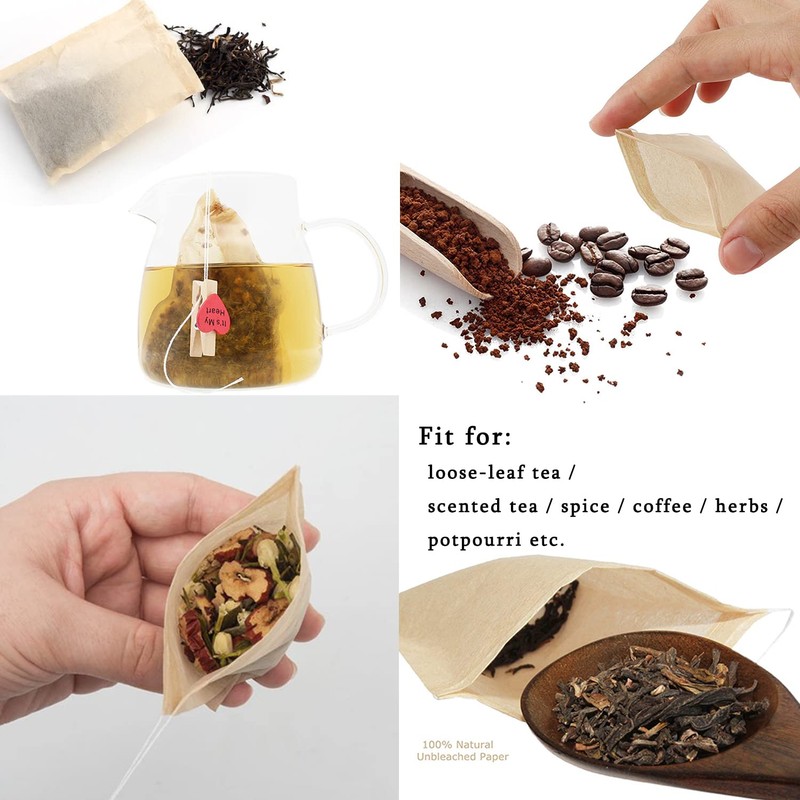 It's My Heart

Fit for:
loose-leaf tea /
scented tea / spice / coffee / herbs /
potpourri etc.

100% Natural
Unbleached Paper