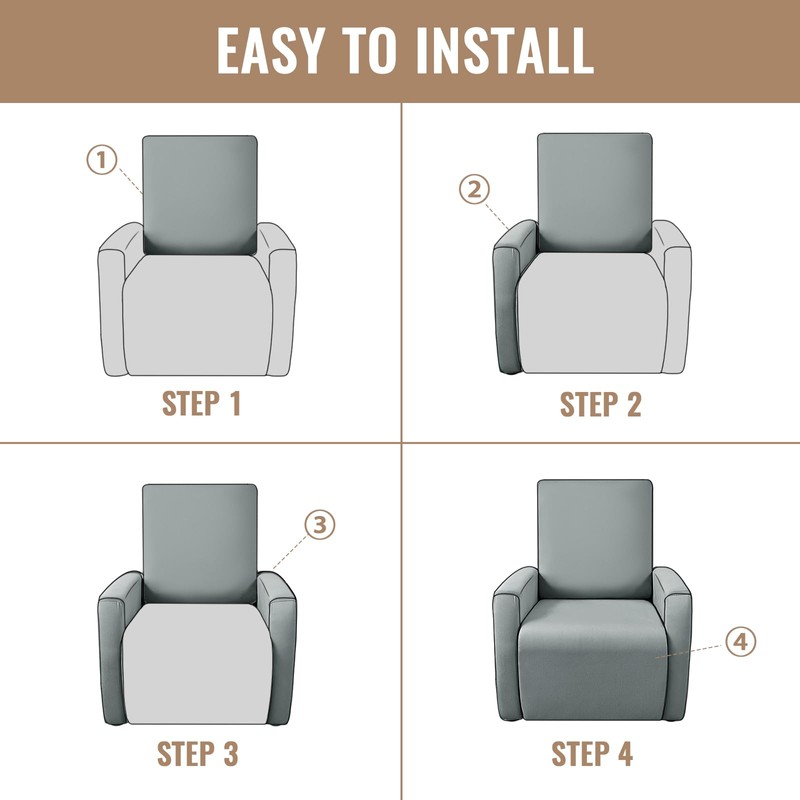 EASY TO INSTALL

①

STEP 1

②

STEP 2

③

STEP 3

④

STEP 4