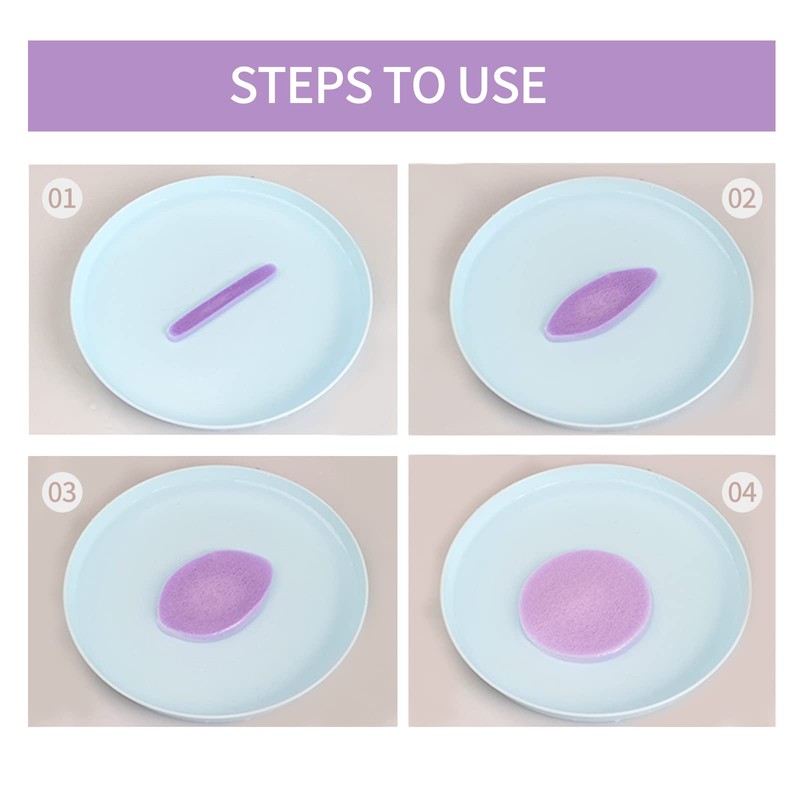 STEPS TO USE

01

02

03

04