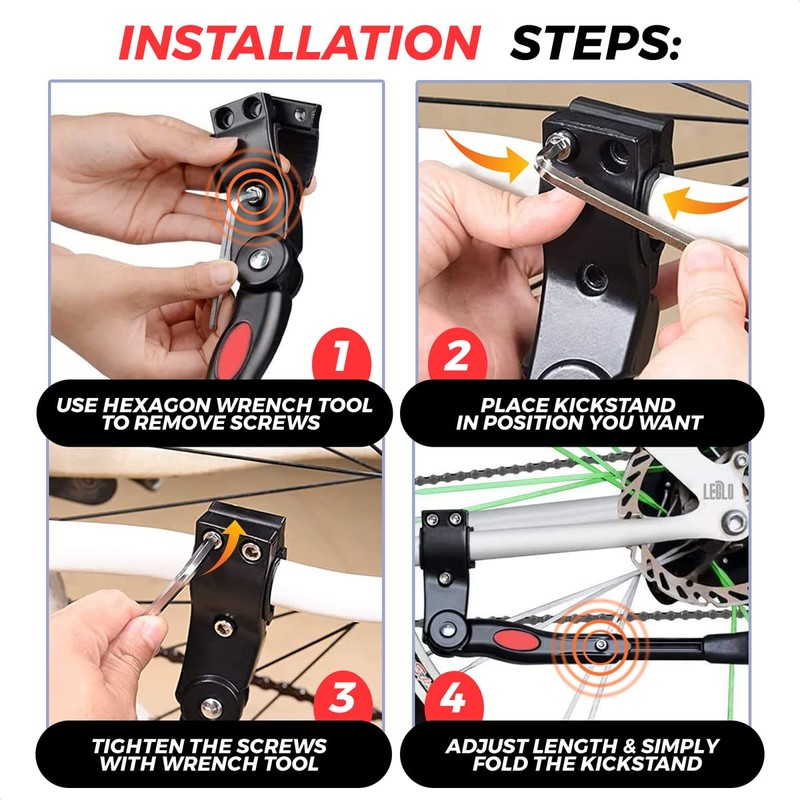 INSTALLATION STEPS:

1

USE HEXAGON WRENCH TOOL TO REMOVE SCREWS

2

PLACE KICKSTAND IN POSITION YOU WANT

3

TIGHTEN THE SCREWS WITH WRENCH TOOL

LEGLO

4

ADJUST LENGTH & SIMPLY FOLD THE KICKSTAND