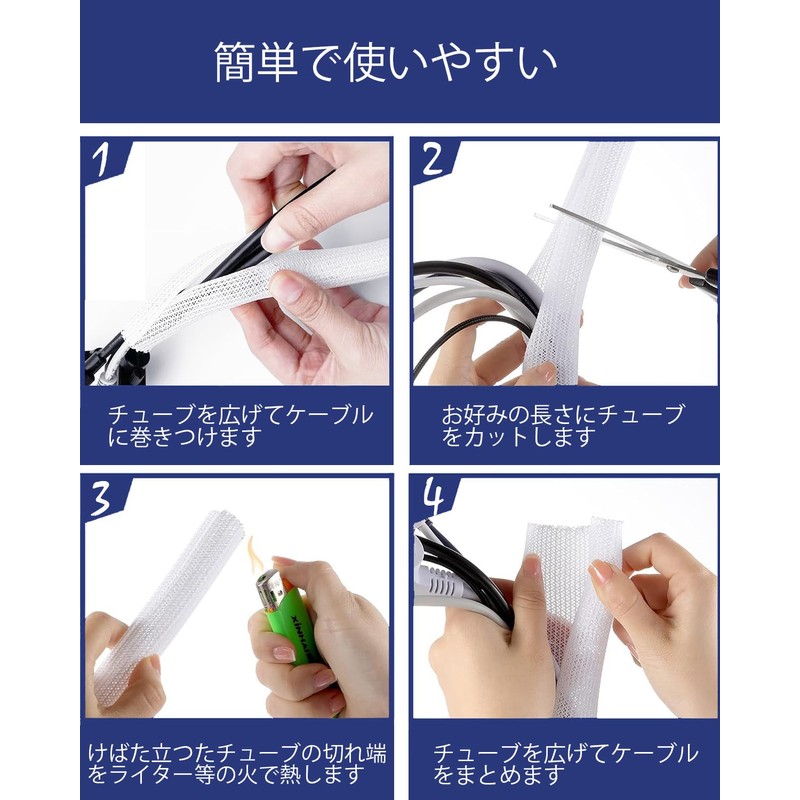 簡単で使いやすい

1

チューブを広げてケーブルに巻きつけます

2

お好みの長さにチューブをカットします

3

けばた立つたチューブの切れ端をライター等の火で熱します

4

チューブを広げてケーブルをまとめます