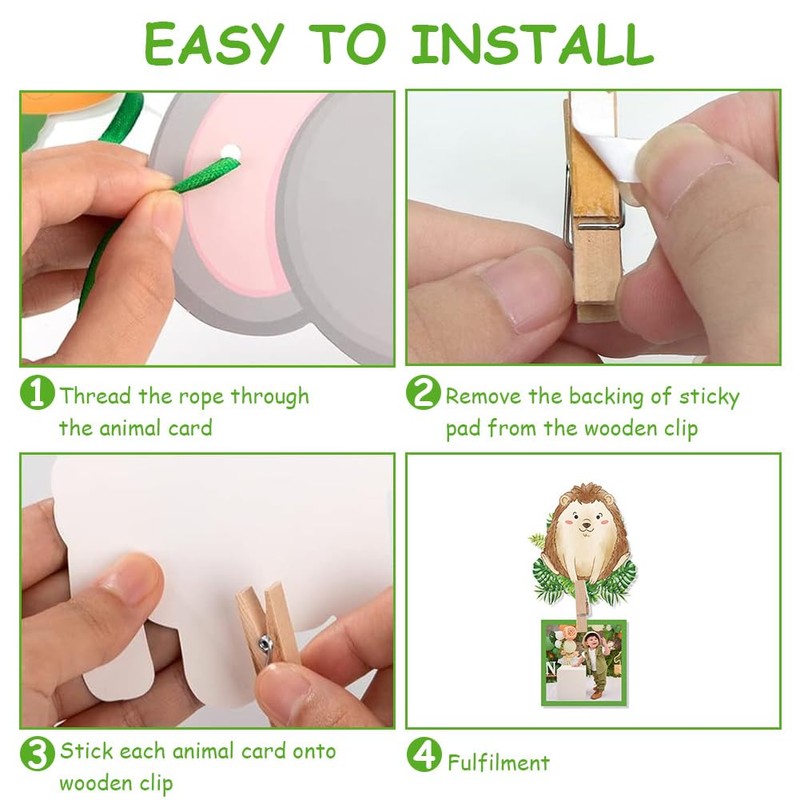 EASY TO INSTALL

1 Thread the rope through the animal card

2 Remove the backing of sticky pad from the wooden clip

3 Stick each animal card onto wooden clip

4 Fulfilment