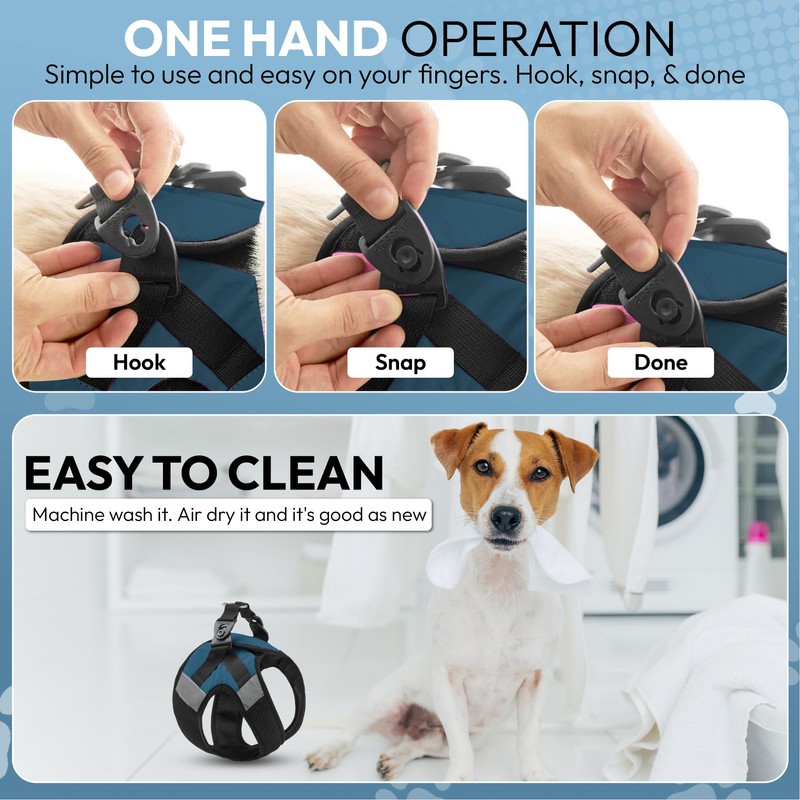 ONE HAND OPERATION
Simple to use and easy on your fingers. Hook, snap, & done

Hook

Snap

Done

EASY TO CLEAN
Machine wash it. Air dry it and it's good as new