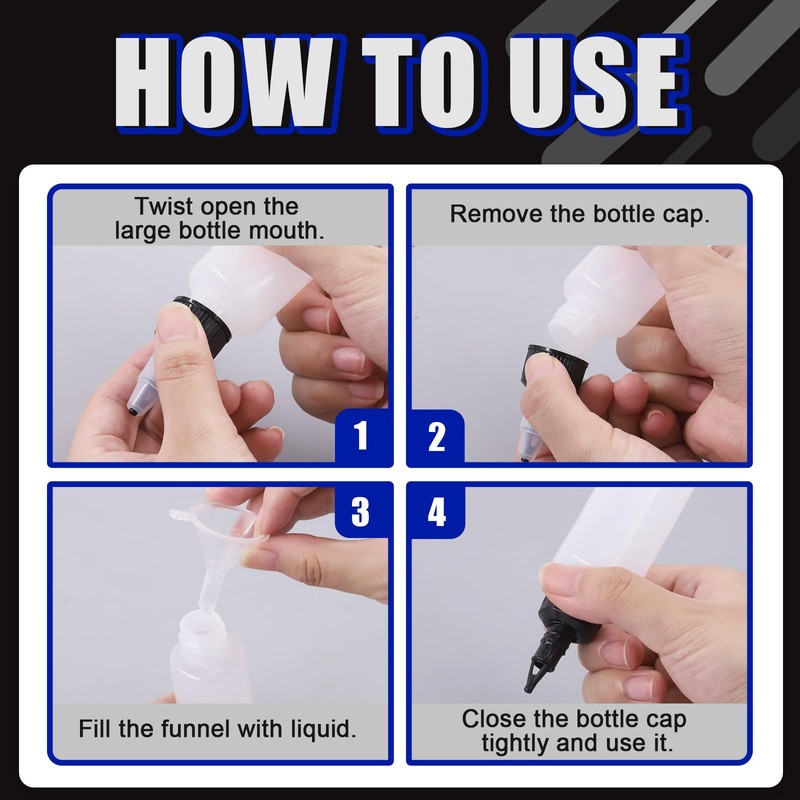 HOW TO USE

Twist open the large bottle mouth.

1

Remove the bottle cap.

2

3

Fill the funnel with liquid.

4

Close the bottle cap tightly and use it.