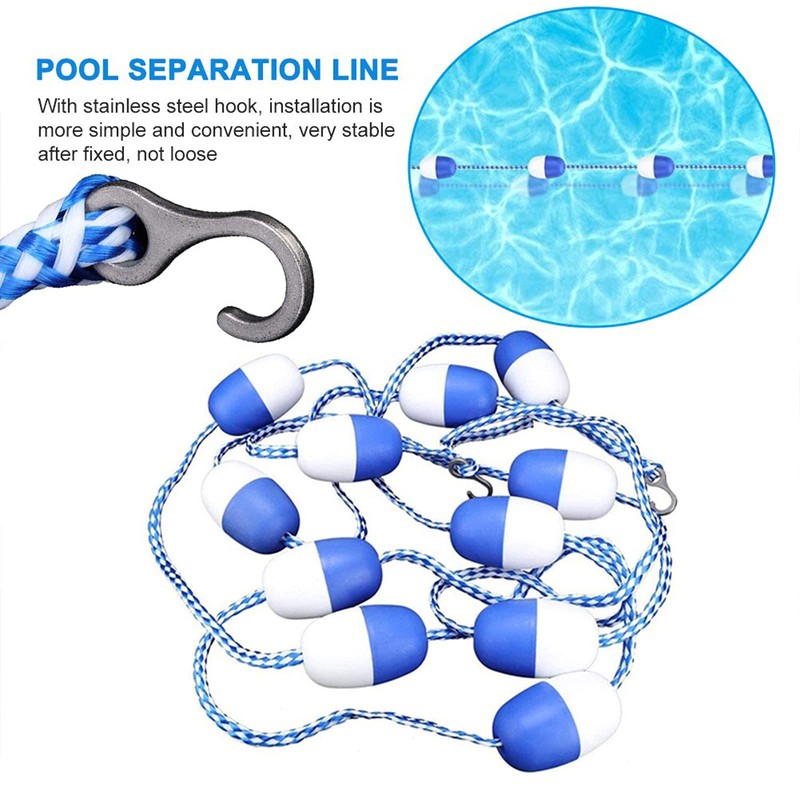 POOL SEPARATION LINE

With stainless steel hook, installation is more simple and convenient, very stable after fixed, not loose