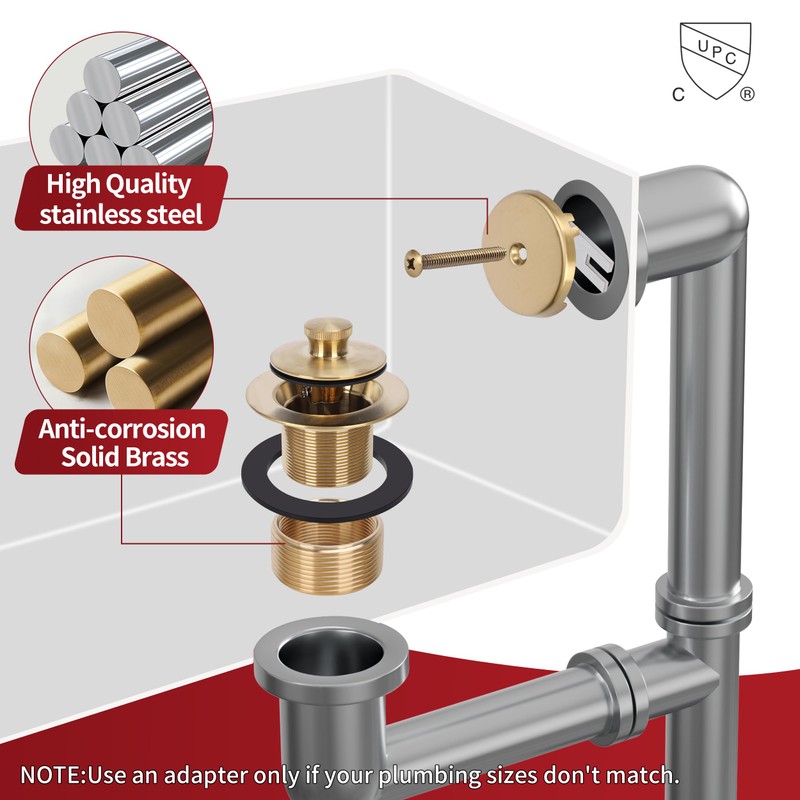 UPC
C ®

High Quality stainless steel

Anti-corrosion Solid Brass

NOTE:Use an adapter only if your plumbing sizes don't match.