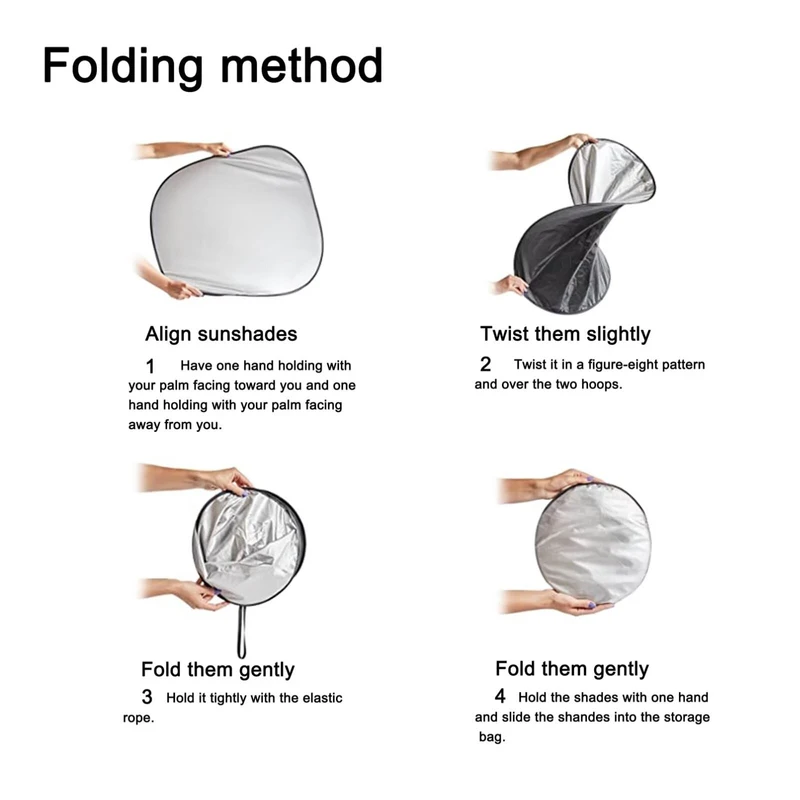 Folding method

Align sunshades

1 Have one hand holding with your palm facing toward you and one hand holding with your palm facing away from you.

Twist them slightly

2 Twist it in a figure-eight pattern and over the two hoops.

Fold them gently

3 Hold it tightly with the elastic rope.

Fold them gently

4 Hold the shades with one hand and slide the shandes into the storage bag.