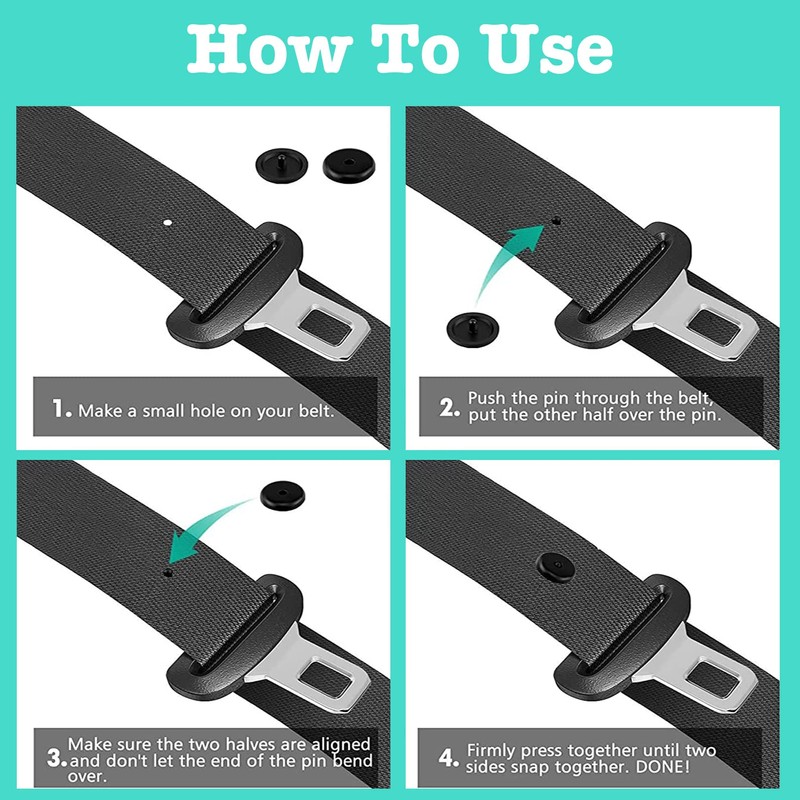 How To Use

1. Make a small hole on your belt.

2. Push the pin through the belt, put the other half over the pin.

3. Make sure the two halves are aligned and don't let the end of the pin bend over.

4. Firmly press together until two sides snap together. DONE!