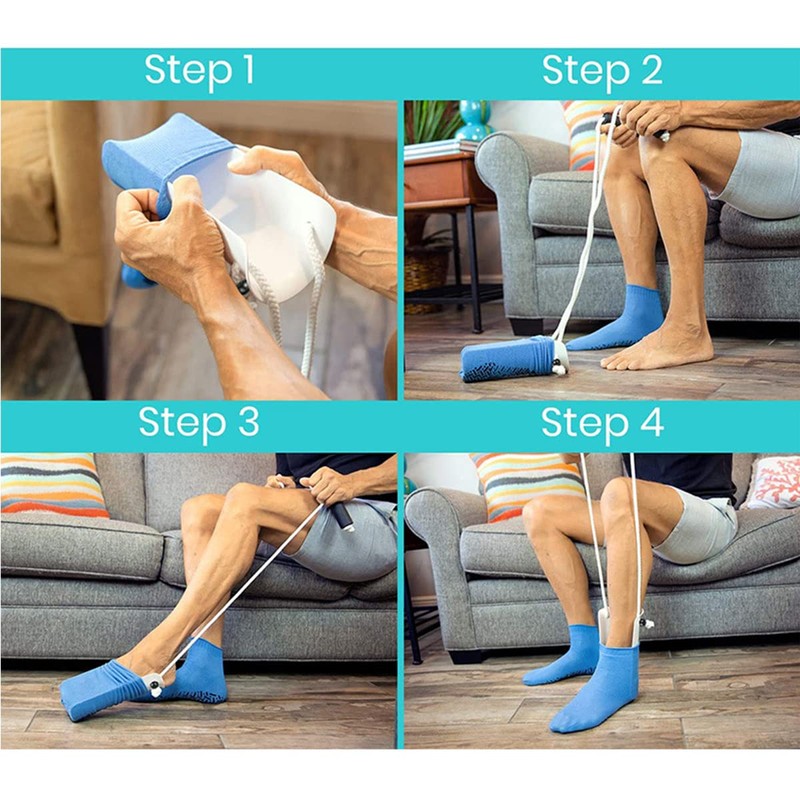 Step 1

Step 2

Step 3

Step 4