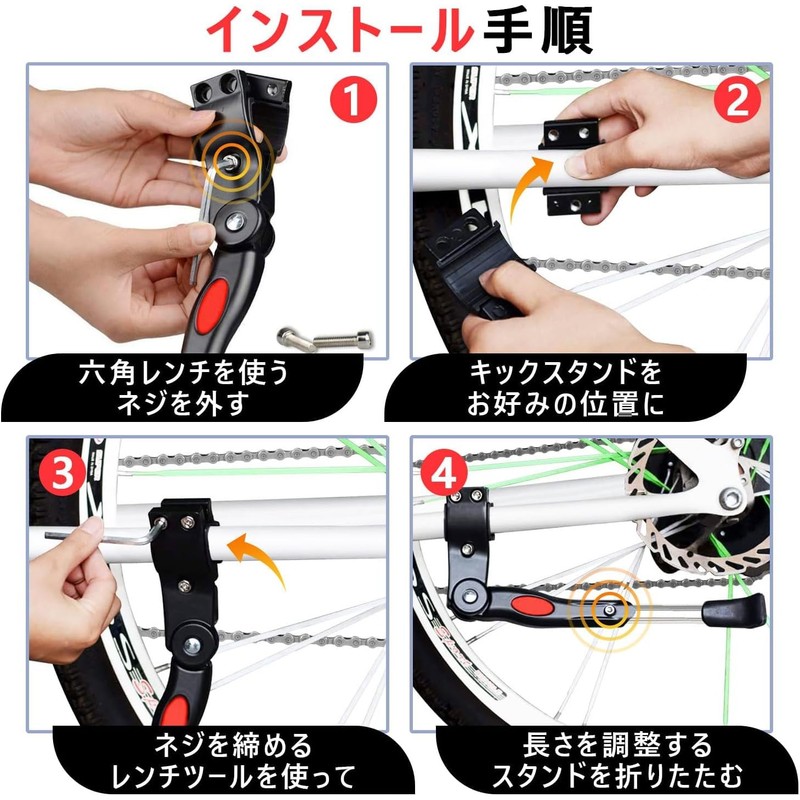 インストール手順

1
六角レンチを使う
ネジを外す

2
キックスタンドを
お好みの位置に

3
ネジを締める
レンチツールを使って

4
長さを調整する
スタンドを折りたたむ