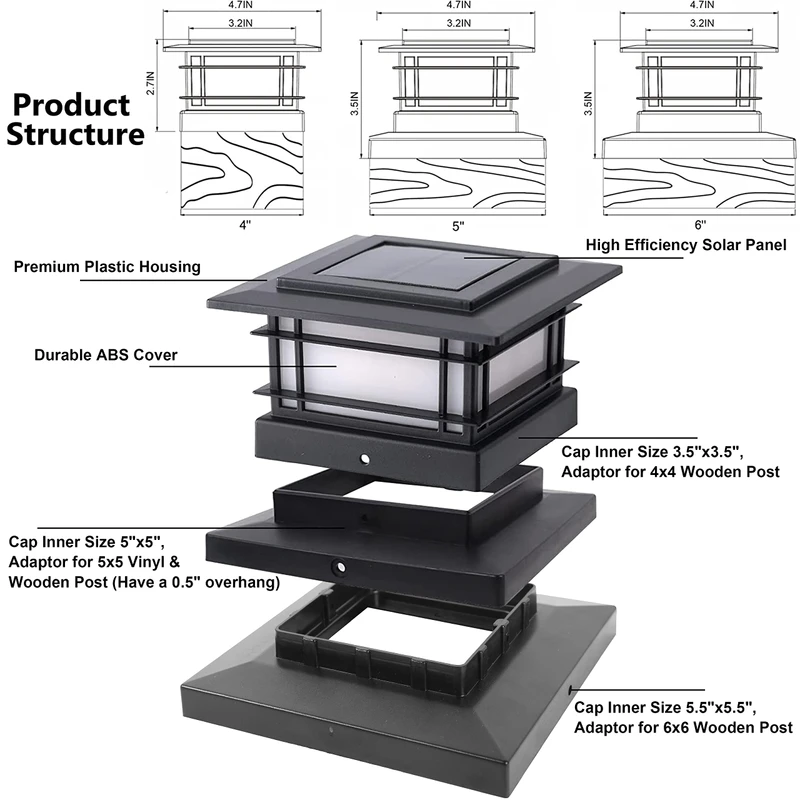 Product Structure

4.7IN
3.2IN
2.7IN
4"

4.7IN
3.2IN
3.5IN
5"

4.7IN
3.2IN
3.5IN
6"

Premium Plastic Housing

High Efficiency Solar Panel

Durable ABS Cover

Cap Inner Size 3.5"x3.5", Adaptor for 4x4 Wooden Post

Cap Inner Size 5"x5", Adaptor for 5x5 Vinyl & Wooden Post (Have a 0.5" overhang)

Cap Inner Size 5.5"x5.5", Adaptor for 6x6 Wooden Post