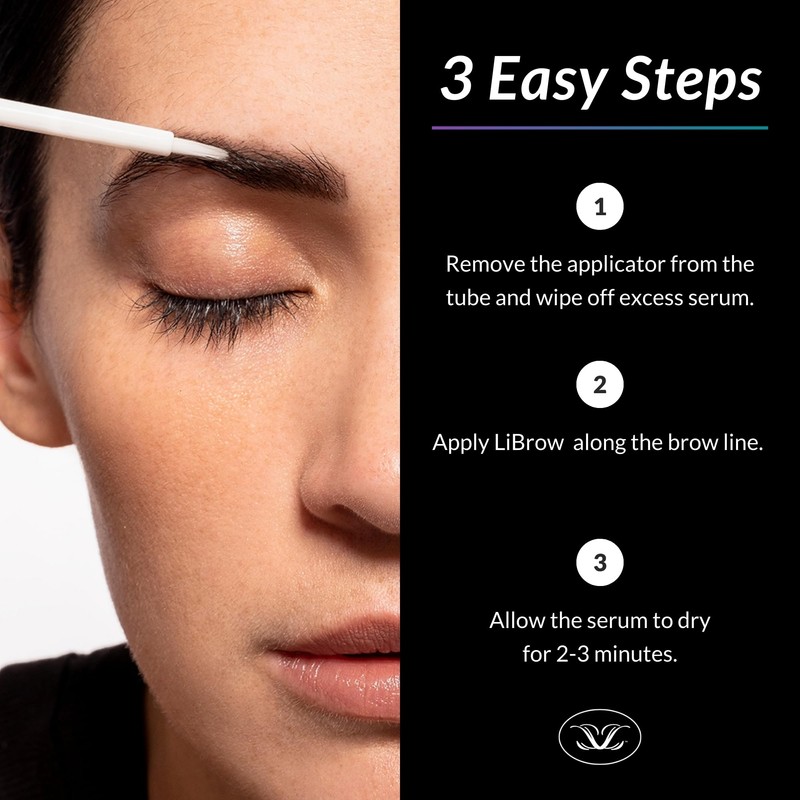 3 Easy Steps

1

Remove the applicator from the tube and wipe off excess serum.

2

Apply LiBrow  along the brow line.

3

Allow the serum to dry for 2-3 minutes.