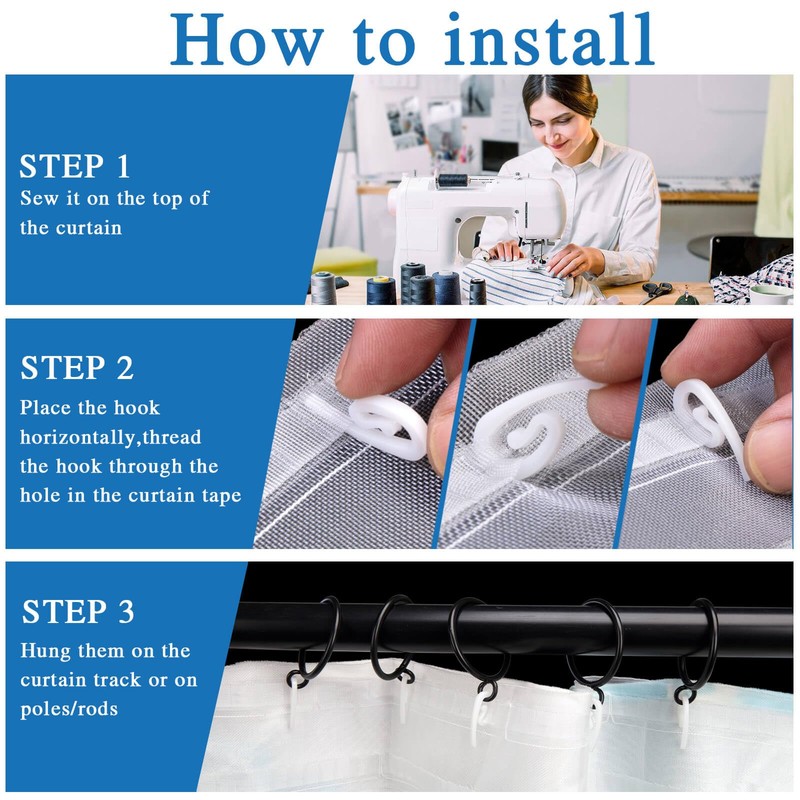 How to install

STEP 1
Sew it on the top of the curtain

STEP 2
Place the hook horizontally,thread the hook through the hole in the curtain tape

STEP 3
Hung them on the curtain track or on poles/rods