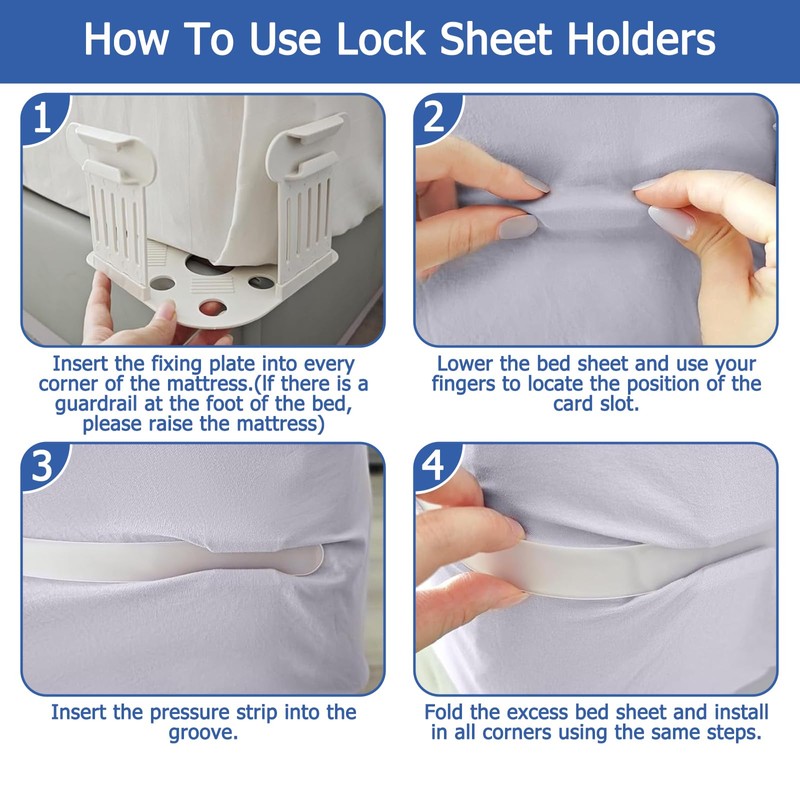 How To Use Lock Sheet Holders

1

Insert the fixing plate into every corner of the mattress.(If there is a guardrail at the foot of the bed, please raise the mattress)

2

Lower the bed sheet and use your fingers to locate the position of the card slot.

3

Insert the pressure strip into the groove.

4

Fold the excess bed sheet and install in all corners using the same steps.