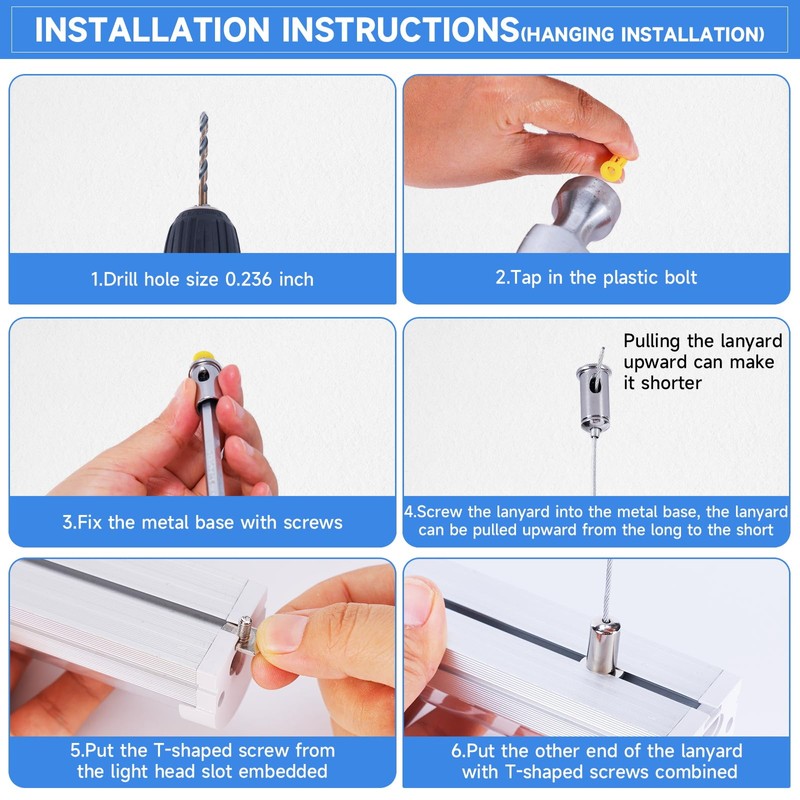 INSTALLATION INSTRUCTIONS(HANGING INSTALLATION)

1.Drill hole size 0.236 inch

2.Tap in the plastic bolt

3.Fix the metal base with screws

Pulling the lanyard upward can make it shorter

4.Screw the lanyard into the metal base, the lanyard can be pulled upward from the long to the short

5.Put the T-shaped screw from the light head slot embedded

6.Put the other end of the lanyard with T-shaped screws combined